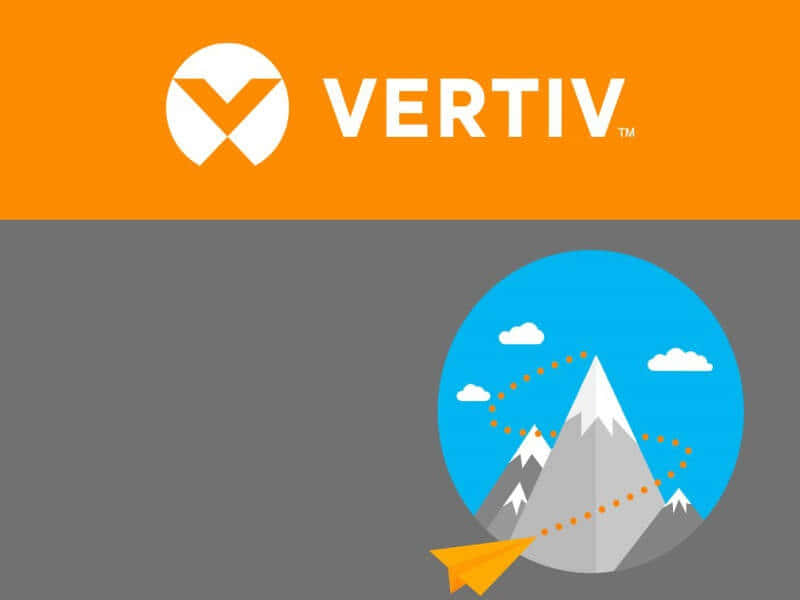 VERTIV™