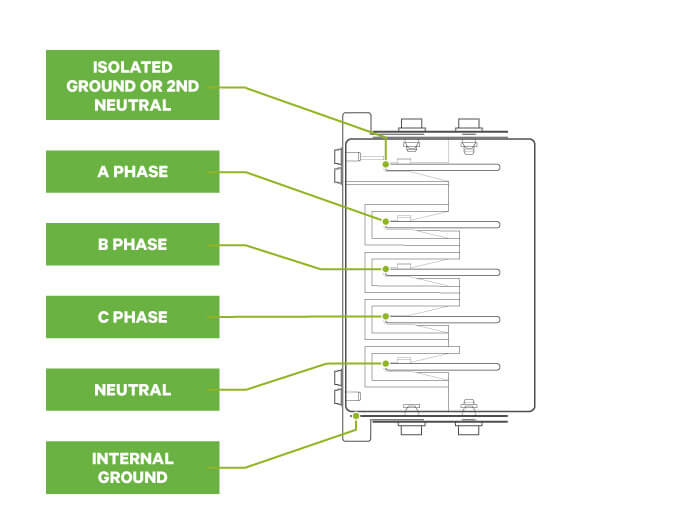 ISOLATED GROUND OR 2ND NEUTRAL

A PHASE

B PHASE

C PHASE

NEUTRAL

INTERNAL GROUND