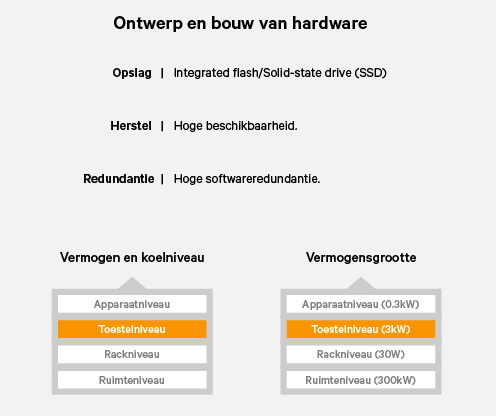 Ontwerp en bouw van hardware

Opslag | Integrated flash/Solid-state drive (SSD)

Herstel | Hoge beschikbaarheid.

Redundantie | Hoge softwareredundantie.

Vermogen en koelniveau

Apparaatniveau

Toestelniveau

Rackniveau

Ruimteniveau

Vermogensgrootte

Apparaatniveau (0.3kW)

Toestelniveau (3kW)

Rackniveau (30W)

Ruimteniveau (300kW)