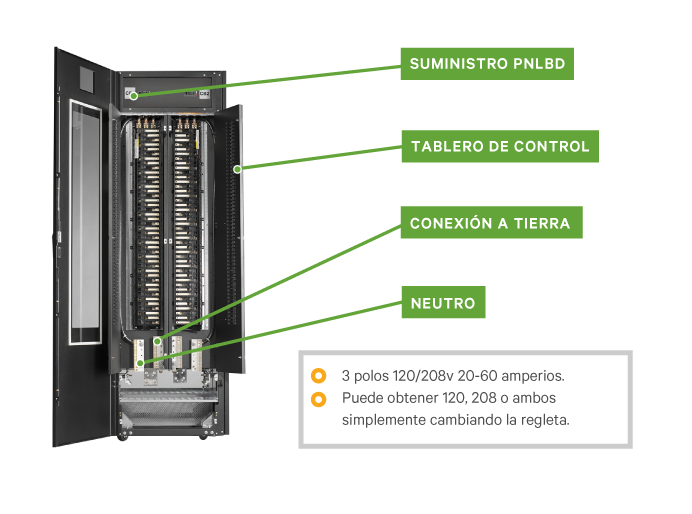 SUMINISTRO PNLBD

TABLERO DE CONTROL

CONEXIÓN A TIERRA

NEUTRO

3 polos 120/208v 20-60 amperios.

Puede obtener 120, 208 o ambos simplemente cambiando la regleta.