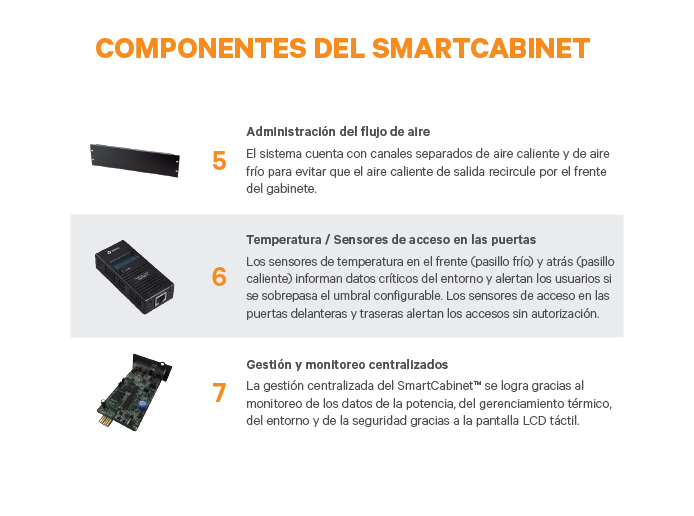 COMPONENTES DEL SMARTCABINET

5

Administración del flujo de aire

El sistema cuenta con canales separados de aire caliente y de aire frío para evitar que el aire caliente de salida recircule por el frente del gabinete.

6

Temperatura / Sensores de acceso en las puertas

Los sensores de temperatura en el frente (pasillo frío) y atrás (pasillo caliente) informan datos críticos del entorno y alertan los usuarios si se sobrepasa el umbral configurable. Los sensores de acceso en las puertas delanteras y traseras alertan los accesos sin autorización.

7

Gestión y monitoreo centralizados

La gestión centralizada del SmartCabinet™ se logra gracias al monitoreo de los datos de la potencia, del gerenciamiento térmico, del entorno y de la seguridad gracias a la pantalla LCD táctil.