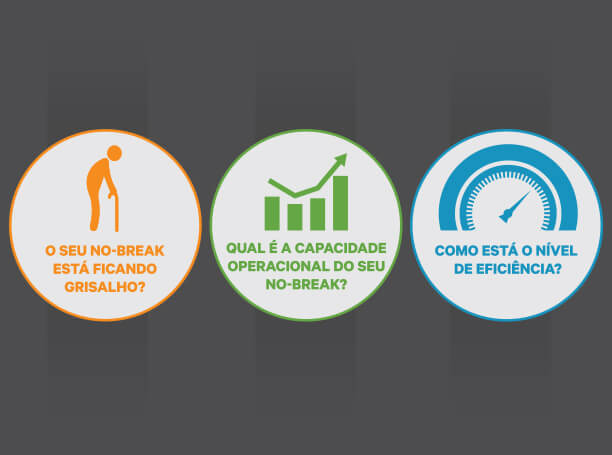 O SEU NO-BREAK ESTÁ FICANDO GRISALHO?

QUAL É A CAPACIDADE OPERACIONAL DO SEU NO-BREAK?

COMO ESTÁ O NÍVEL DE EFICIÊNCIA?