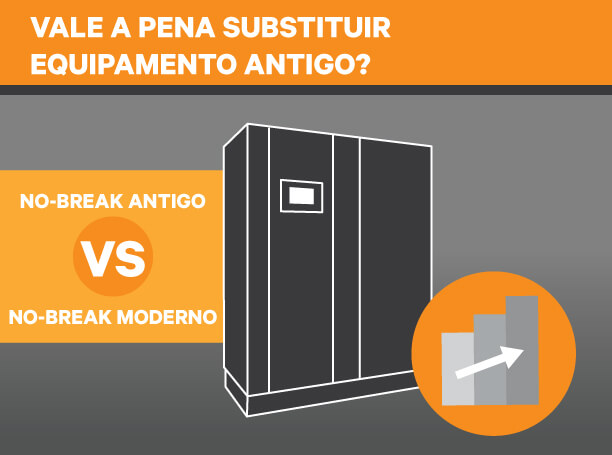 VALE A PENA SUBSTITUIR EQUIPAMENTO ANTIGO?

NO-BREAK ANTIGO

VS

NO-BREAK MODERNO