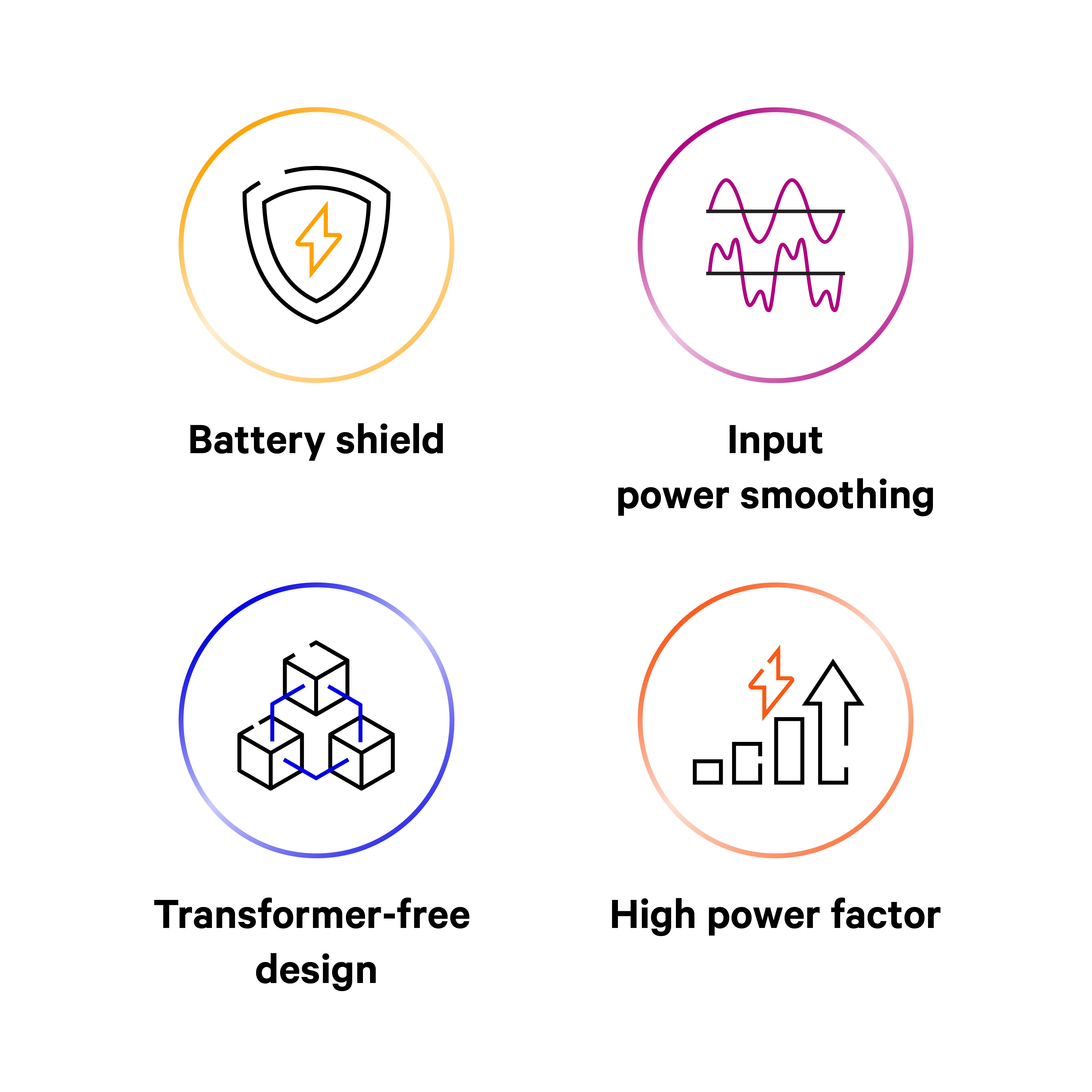 Battery shield

Input
power smoothing

Transformer-free
design

High power factor