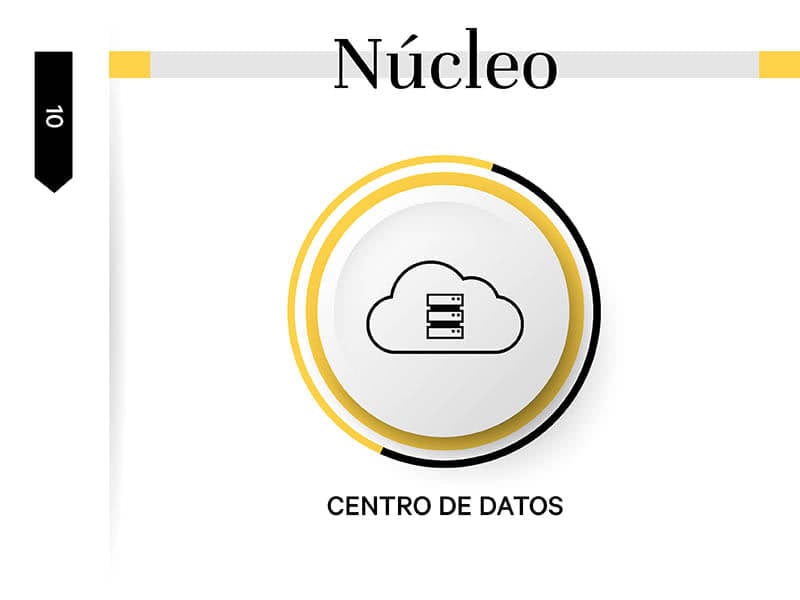 10

Núcleo

CENTRO DE DATOS