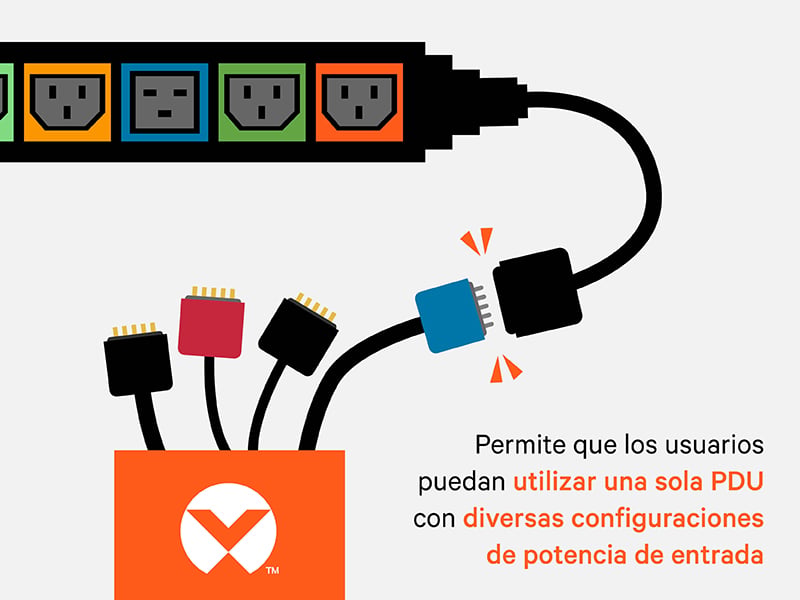 Permite que los usuarios puedan utilizar una sola PDU con diversas configuraciones de potencia de entrada

™