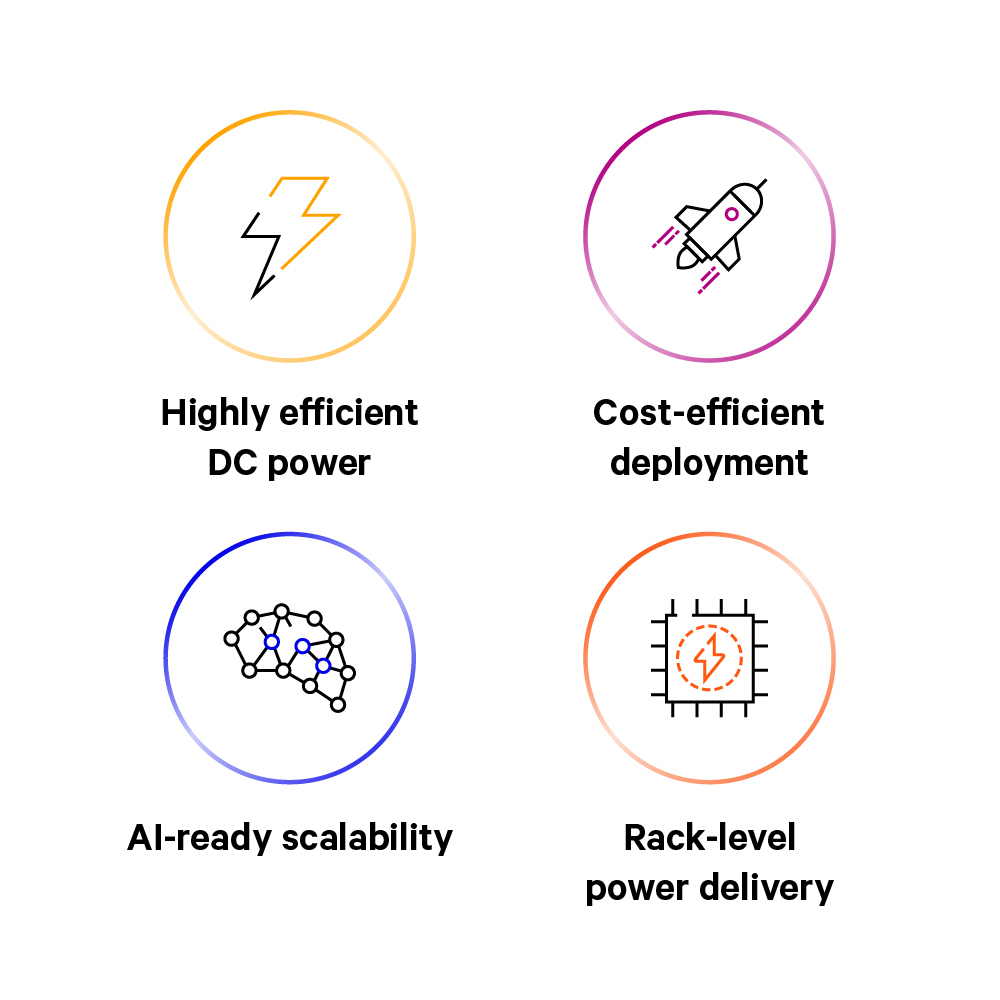 Highly efficient
DC power

Cost-efficient
deployment

AI-ready scalability

Rack-level
power delivery