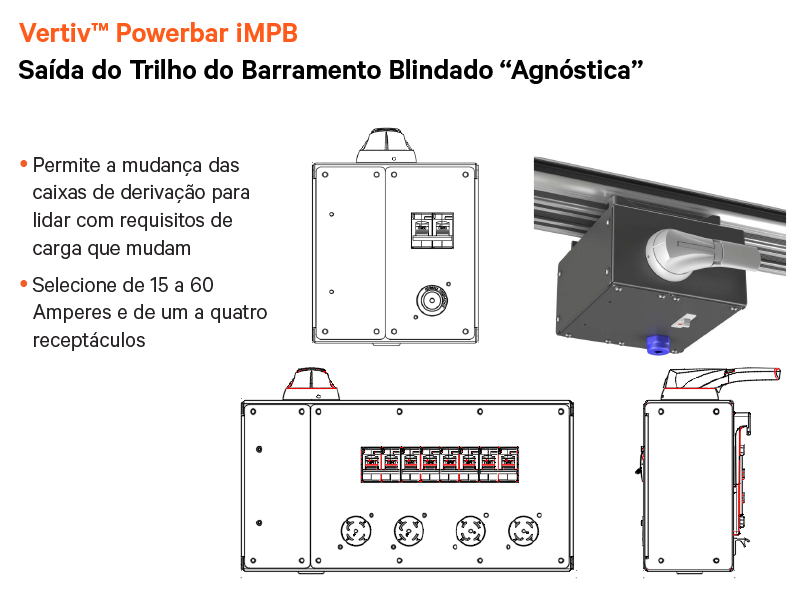 Vertiv™ Powerbar iMPB
Saída do Trilho do Barramento Blindado “Agnóstica”

• Permite a mudança das caixas de derivação para lidar com requisitos de carga que mudam

• Selecione de 15 a 60 Amperes e de um a quatro receptáculos