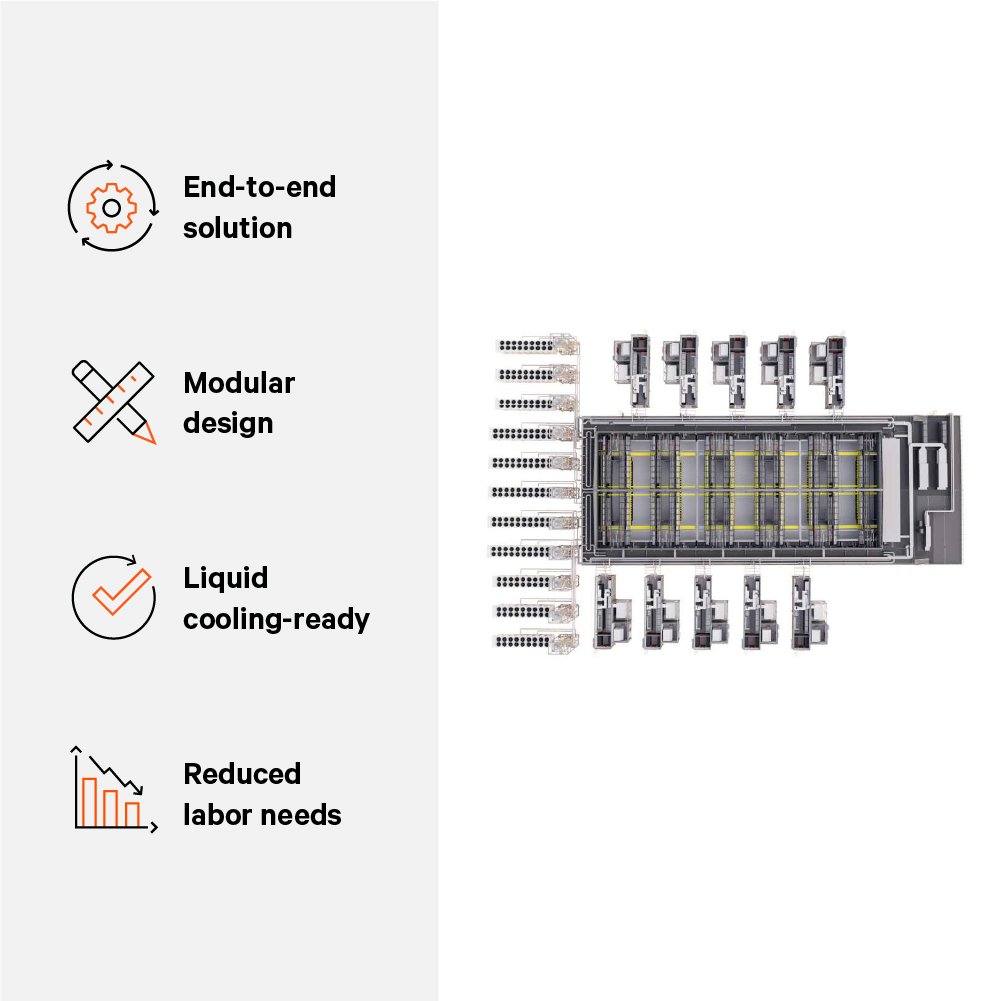 End-to-end solution

Modular design

Liquid cooling-ready

Reduced labor needs