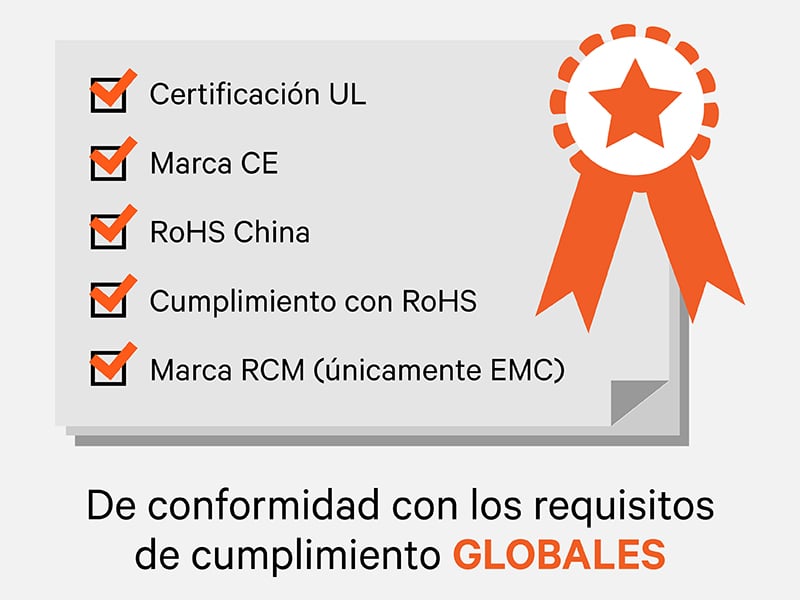 Certificación UL

Marca CE

RoHS China

Cumplimiento con RoHS

Marca RCM (únicamente EMC)

De conformidad con los requisitos de cumplimiento GLOBALES