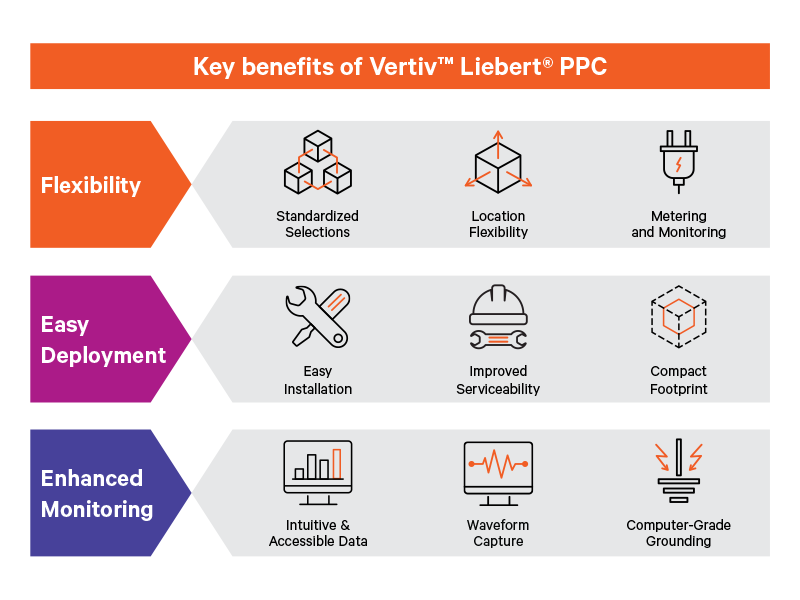 Key benefits of Vertiv™ Liebert® PPC

Flexibility

Standardized Selections

Location Flexibility

Metering and Monitoring

Easy Deployment

Easy Installation

Improved Serviceability

Compact Footprint

Enhanced Monitoring

Intuitive & Accessible Data

Waveform Capture

Computer-Grade Grounding