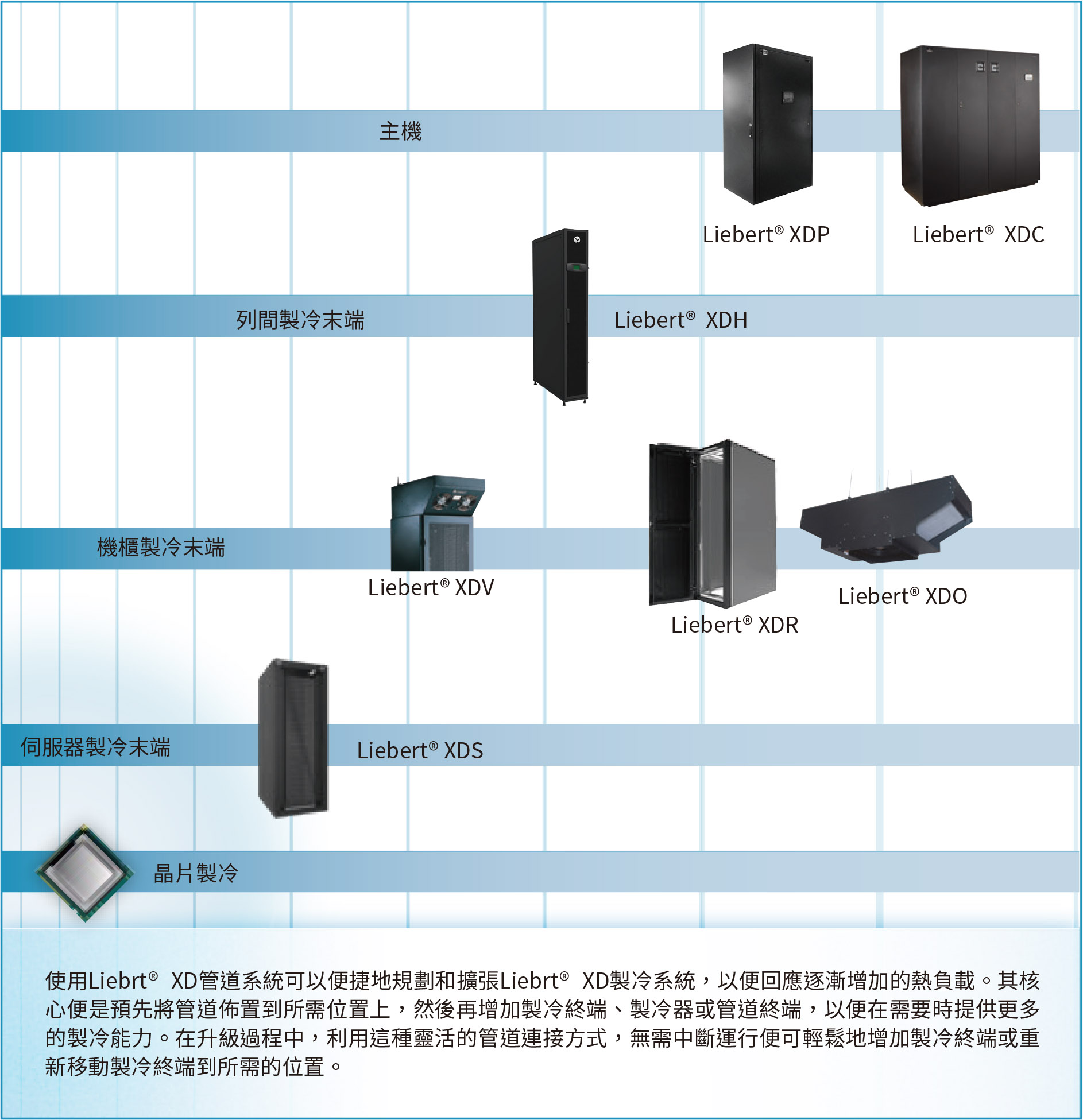 主機

Liebert® XDP

Liebert® XDC

列間製冷末端

Liebert® XDH

機櫃製冷末端

Liebert® XDV

Liebert® XDR

Liebert® XDO

伺服器製冷末端

Liebert® XDS

晶片製冷

使用Liebrt® XD管道系統可以便捷地規劃和擴張Liebrt® XD製冷系統，以便回應逐漸增加的熱負載。其核心便是預先將管道佈置到所需位置上，然後再增加製冷終端、製冷器或管道終端，以便在需要時提供更多的製冷能力。在升級過程中，利用這種靈活的管道連接方式，無需中斷運行便可輕鬆地增加製冷終端或重新移動製冷終端到所需的位置。