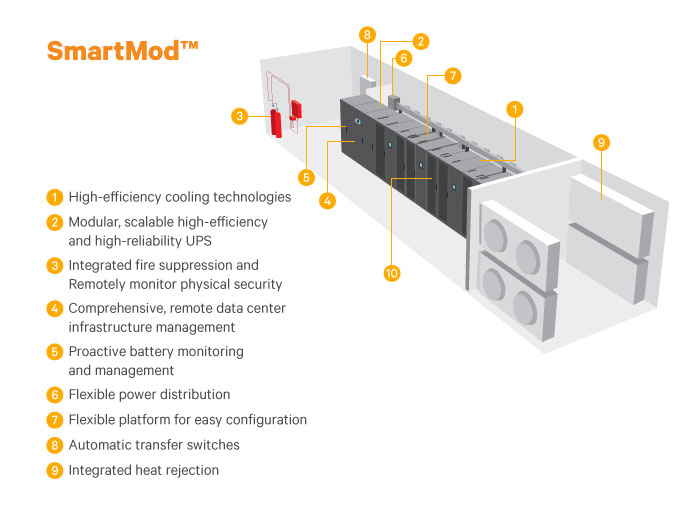 SmartMod™

8
2
6
7
3
1
9
5
4
10

1 High-efficiency cooling technologies
2 Modular, scalable high-efficiency and high-reliability UPS
3 Integrated fire suppression and Remotely monitor physical security
4 Comprehensive, remote data center infrastructure management
5 Proactive battery monitoring and management
6 Flexible power distribution
7 Flexible platform for easy configuration
8 Automatic transfer switches
9 Integrated heat rejection