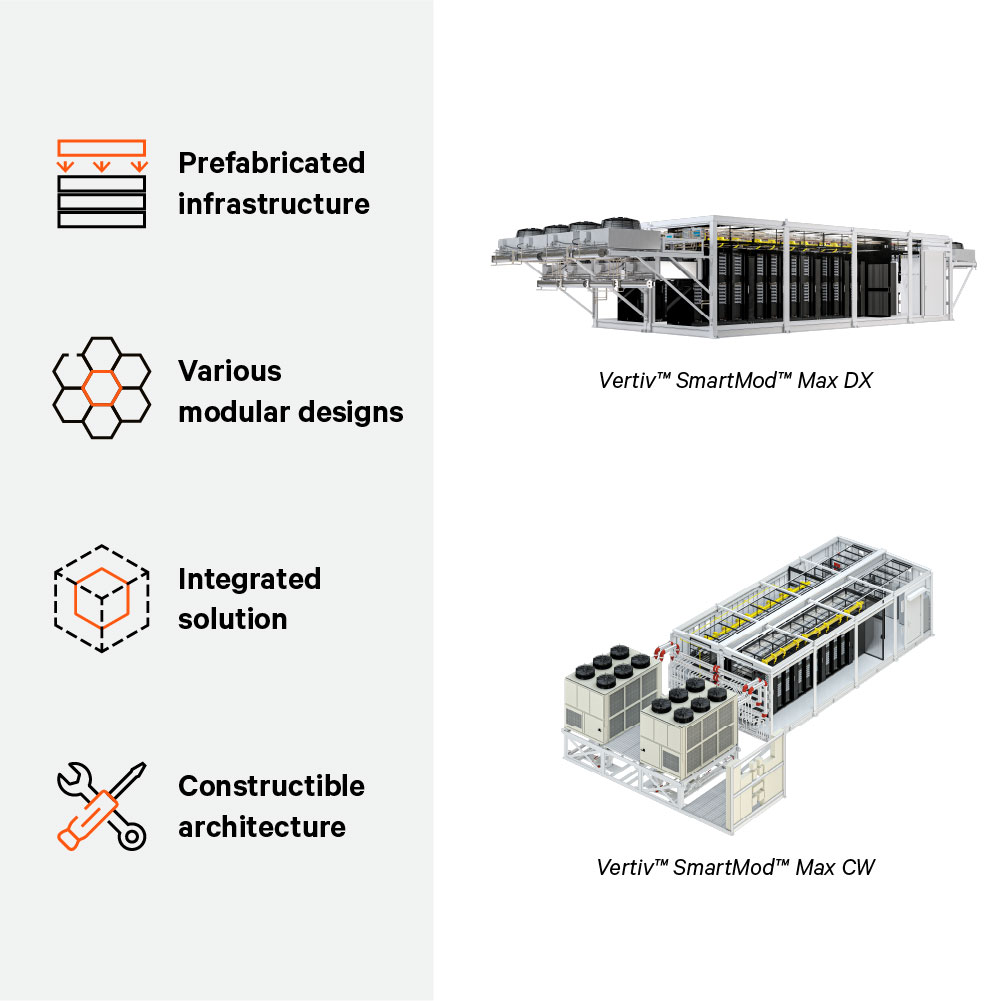 Prefabricated infrastructure

Various modular designs

Integrated solution

Constructible architecture

Vertiv™ SmartMod™ Max DX

Vertiv™ SmartMod™ Max CW