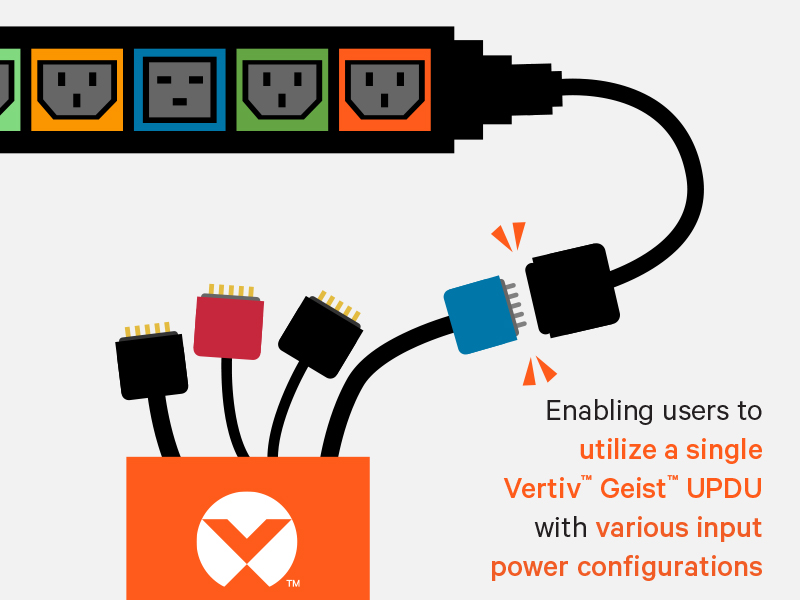 Enabling users to utilize a single Vertiv™ Geist™ UPDU with various input power configurations

™