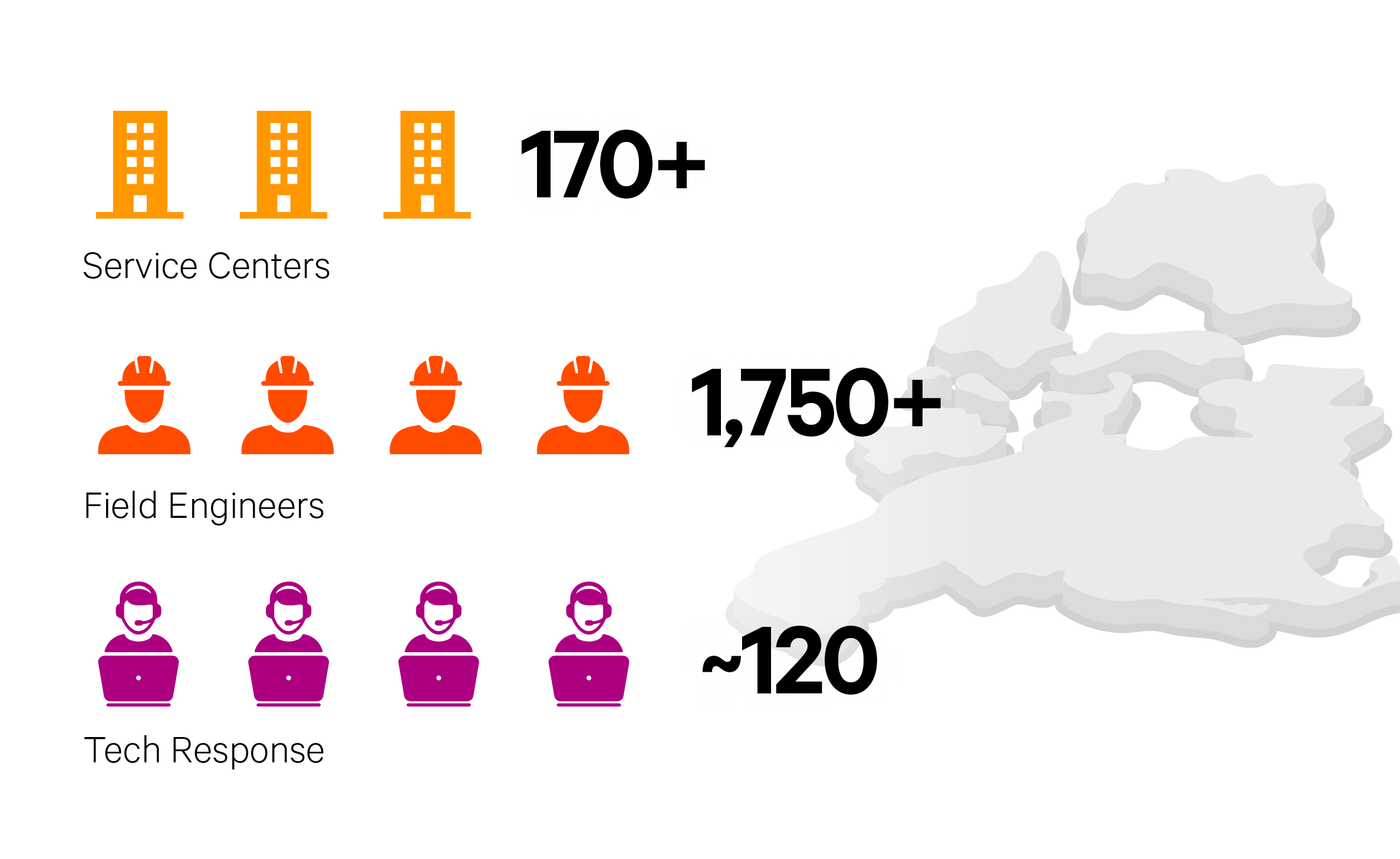 170+

Service Centers

1,750+

Field Engineers

~120

Tech Response