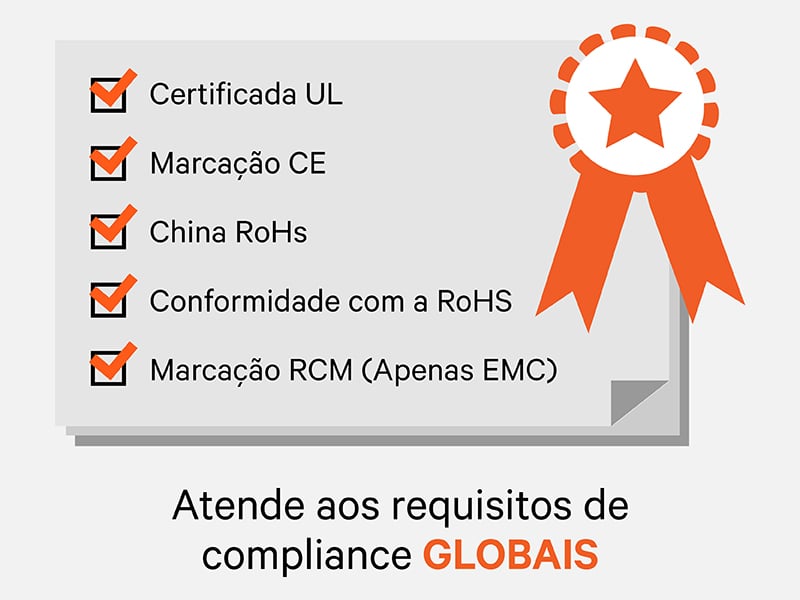 Certificada UL

Marcação CE

China RoHs

Conformidade com a RoHS

Marcação RCM (Apenas EMC)

Atende aos requisitos de compliance GLOBAIS