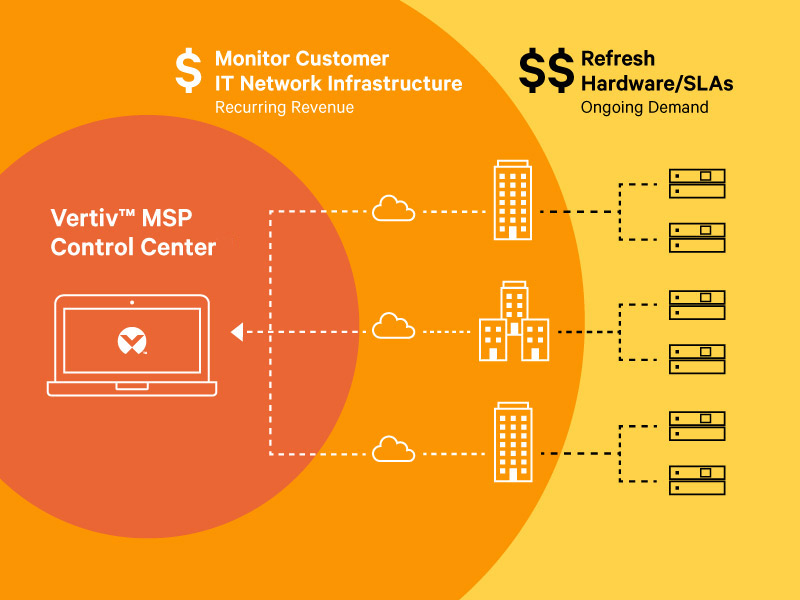 $ Monitor Customer IT Network Infrastructure
Recurring Revenue

$$ Refresh Hardware/SLAs
Ongoing Demand

Vertiv™ MSP Control Center