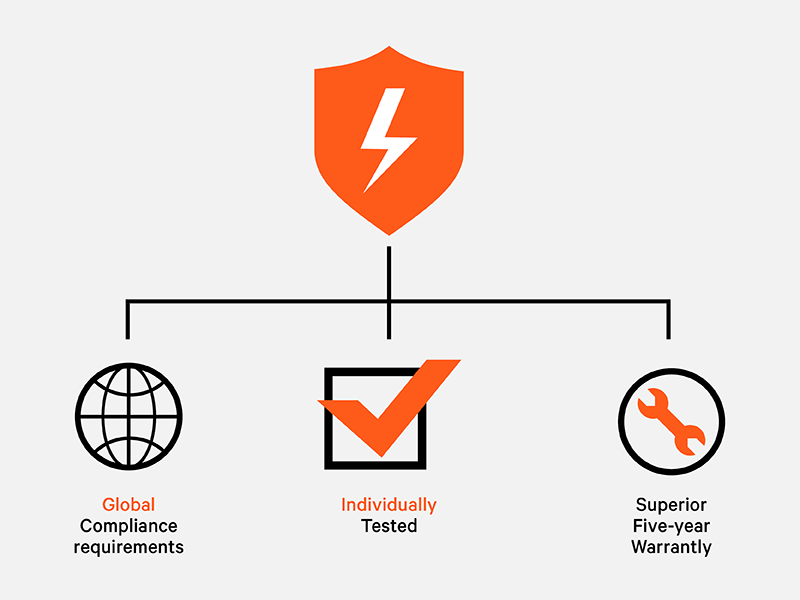 Global
Compliance
requirements

Individually
Tested

Superior
Five-year
Warrantly