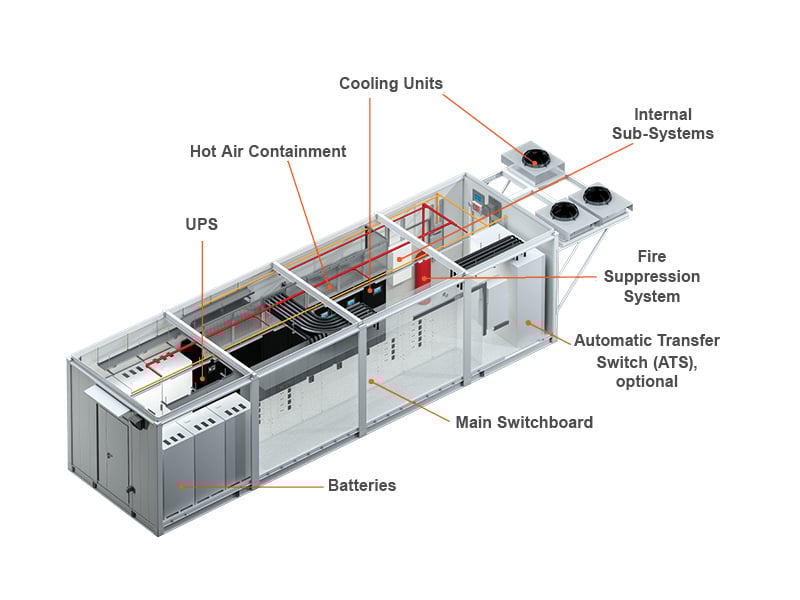 Cooling Units

Internal Sub-Systems

Hot Air Containment

UPS

Fire Suppression System

Automatic Transfer Switch (ATS), optional

Main Switchboard

Batteries