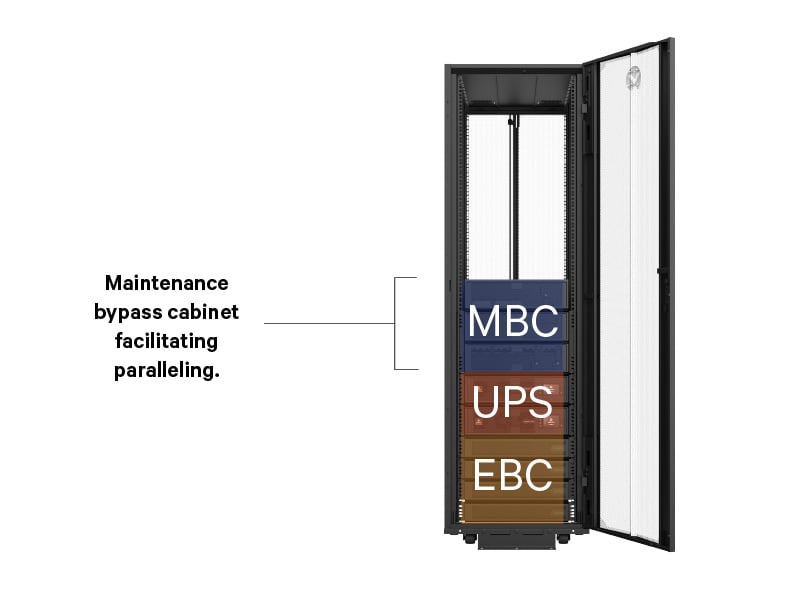 Maintenance bypass cabinet facilitating paralleling.

MBC

UPS

EBC