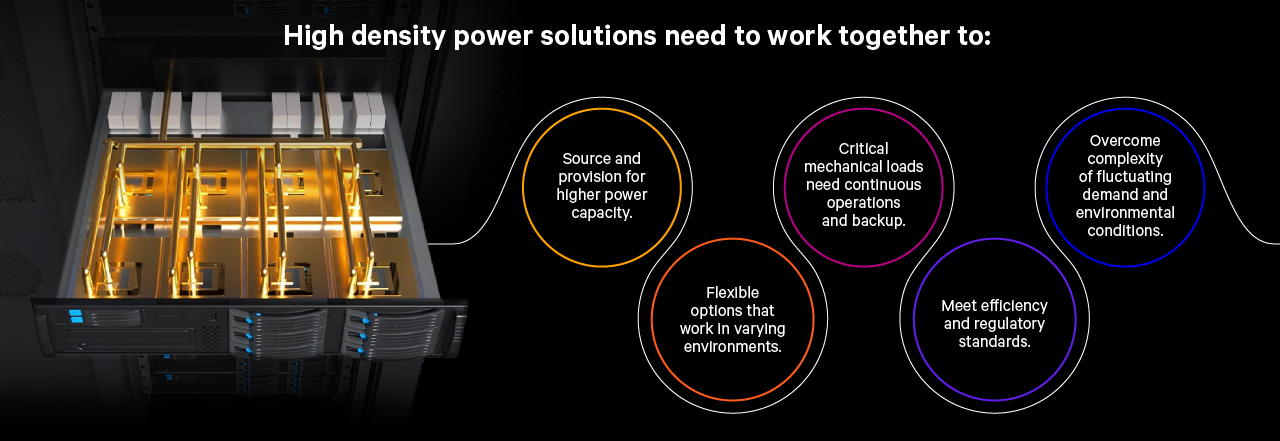 High density power solutions need to work together to:

Source and provision for higher power capacity.

Flexible options that work in varying environments.

Critical mechanical loads need continuous operations and backup.

Meet efficiency and regulatory standards.

Overcome complexity of fluctuating demand and environmental conditions.