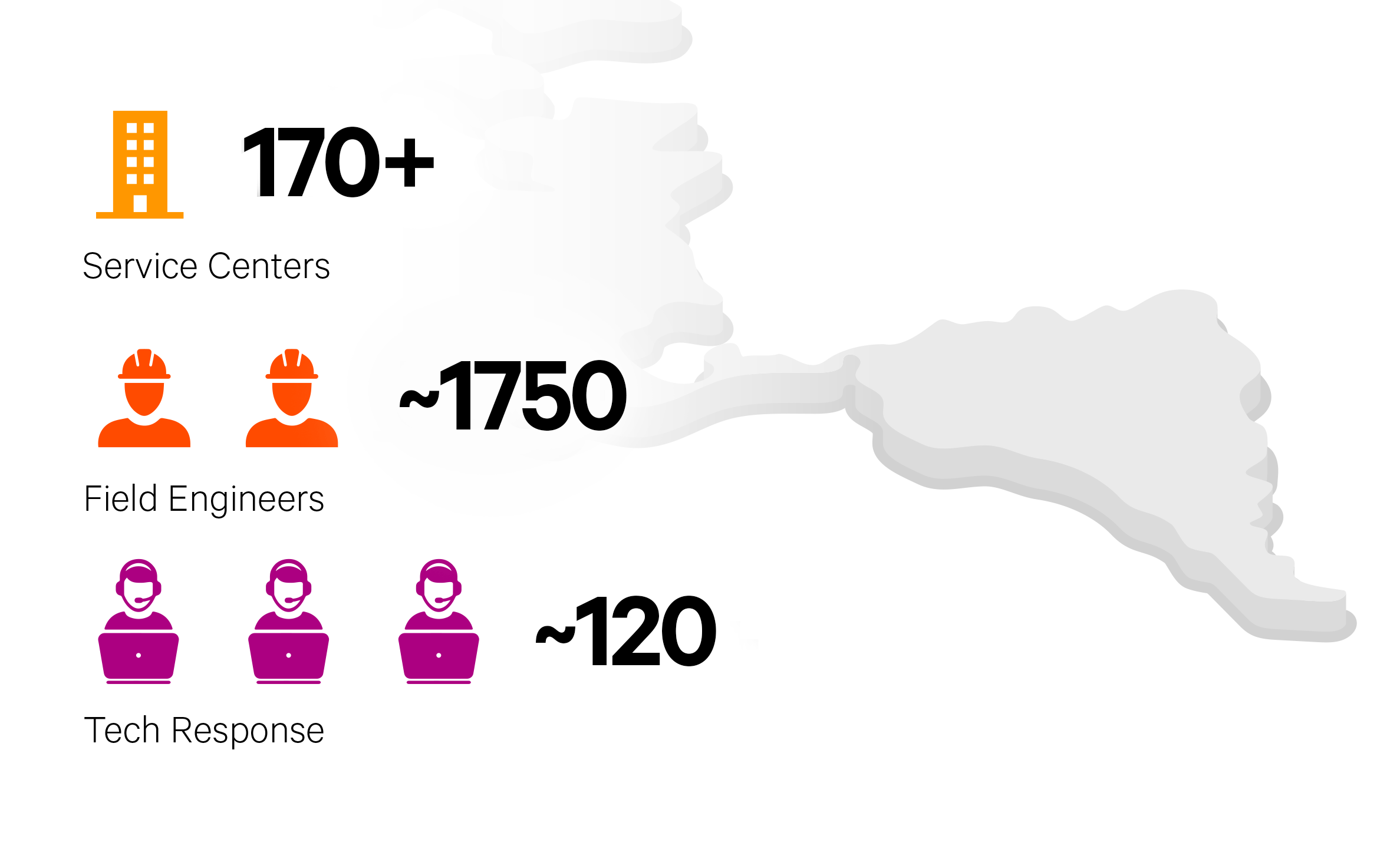 170+

Service Centers

~1750

Field Engineers

~120

Tech Response