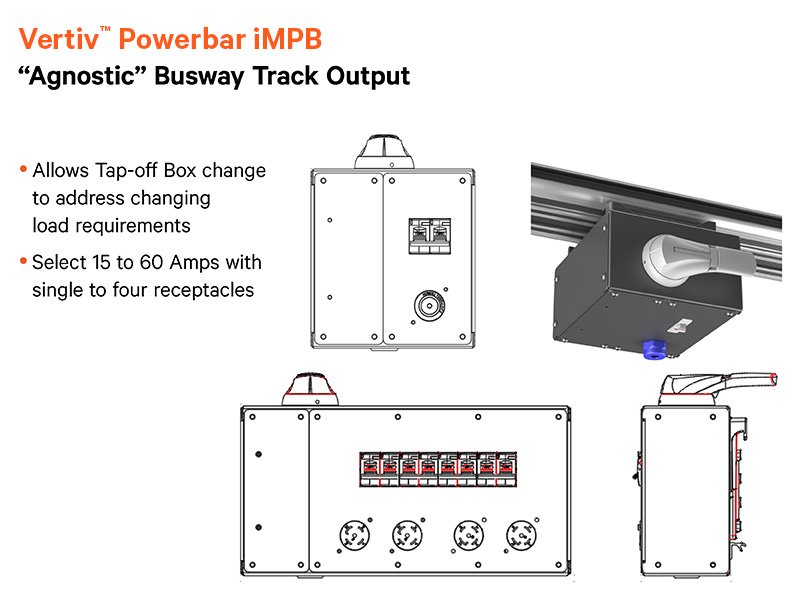 Vertiv™ Powerbar iMPB
"Agnostic" Busway Track Output

• Allows Tap-off Box change to address changing load requirements
• Select 15 to 60 Amps with single to four receptacles