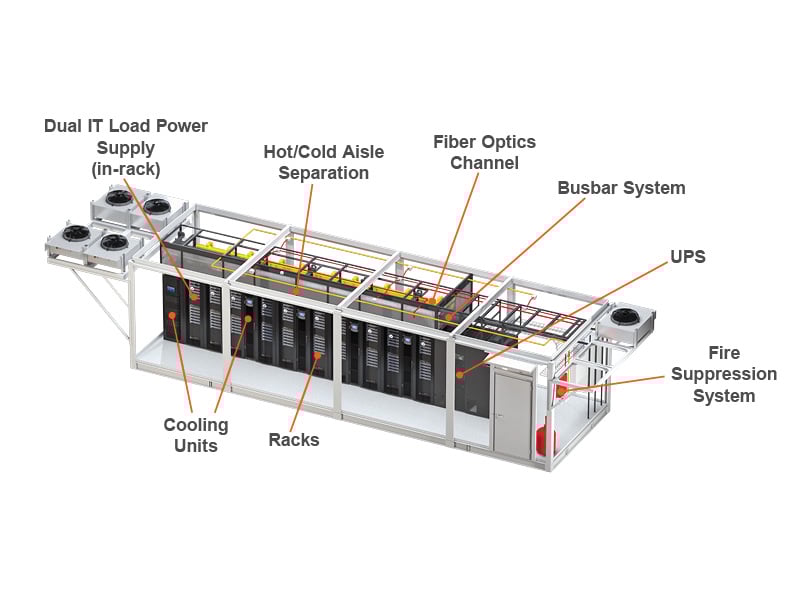 Dual IT Load Power Supply (in-rack)

Hot/Cold Aisle Separation

Fiber Optics Channel

Busbar System

UPS

Fire Suppression System

Cooling Units

Racks