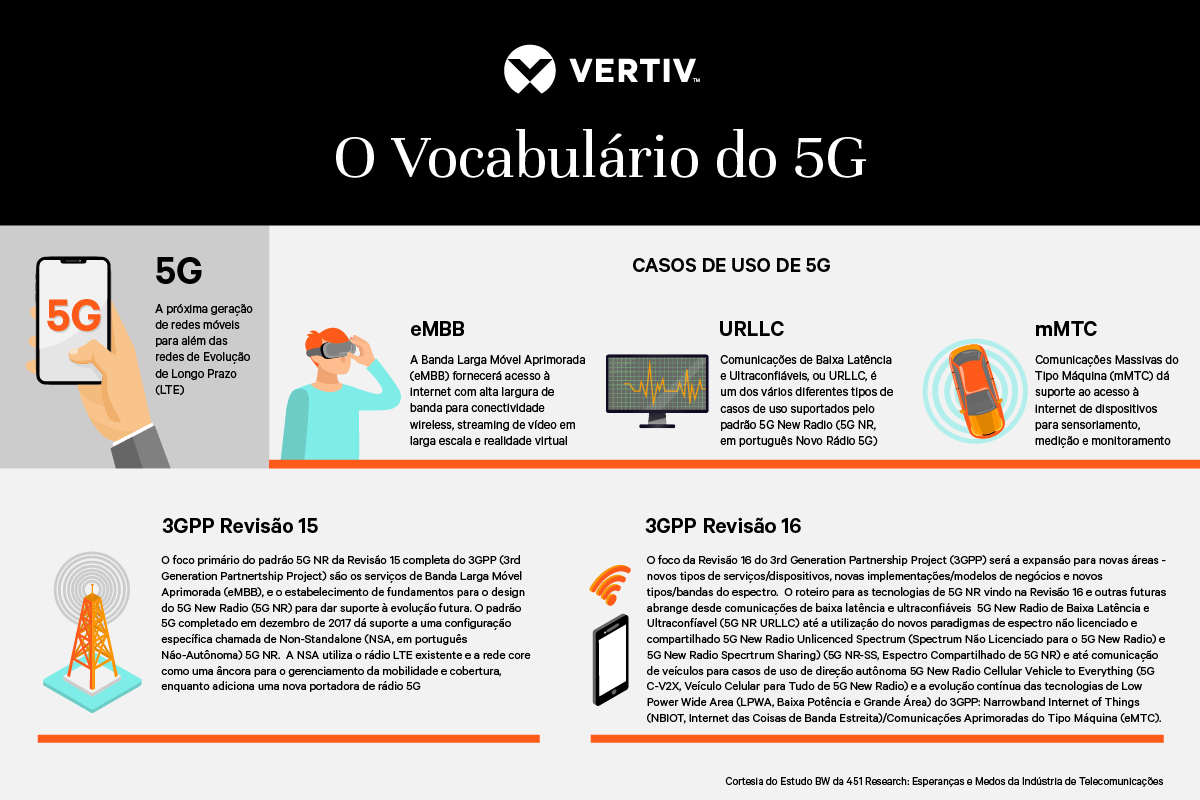 VERTIV

O Vocabulário do 5G

5G

5G

A próxima geração de redes móveis para além das redes de Evolução de Longo Prazo (LTE)

CASOS DE USO DE 5G

eMBB

A Banda Larga Móvel Aprimorada (eMBB) fornecerá acesso à internet com alta largura de banda para conectividade wireless, streaming de vídeo em larga escala e realidade virtual

URLLC

Comunicações de Baixa Latência e Ultraconfiáveis, ou URLLC, é um dos vários diferentes tipos de casos de uso suportados pelo padrão 5G New Radio (5G NR, em português Novo Rádio 5G)

mMTC

Comunicações Massivas do Tipo Máquina (mMTC) dá suporte ao acesso à internet de dispositivos para sensoriamento, medição e monitoramento

3GPP Revisão 15

O foco primário do padrão 5G NR da Revisão 15 completa do 3GPP (3rd Generation Partnertship Project) são os serviços de Banda Larga Móvel Aprimorada (eMBB), e o estabelecimento de fundamentos para o design do 5G New Radio (5G NR) para dar suporte à evolução futura. O padrão 5G completado em dezembro de 2017 dá suporte a uma configuração específica chamada de Non-Standalone (NSA, em português Não-Autônoma) 5G NR. A NSA utiliza o rádio LTE existente e a rede core como uma âncora para o gerenciamento da mobilidade e cobertura, enquanto adiciona uma nova portadora de rádio 5G

3GPP Revisão 16

O foco da Revisão 16 do 3rd Generation Partnership Project (3GPP) será a expansão para novas áreas - novos tipos de serviços/dispositivos, novas implementações/modelos de negócios e novos tipos/bandas do espectro. O roteiro para as tecnologias de 5G NR vindo na Revisão 16 e outras futuras abrange desde comunicações de baixa latência e ultraconfiáveis 5G New Radio de Baixa Latência e Ultraconfiável (5G NR URLLC) até a utilização do novos paradigmas de espectro não licenciado e compartilhado 5G New Radio Unlicenced Spectrum (Spectrum Não Licenciado para o 5G New Radio) e 5G New Radio Specrtrum Sharing) (5G NR-SS, Espectro Compartilhado de 5G NR) e até comunicação de veículos para casos de uso de direção autônoma 5G New Radio Cellular Vehicle to Everything (5G C-V2X, Veículo Celular para Tudo de 5G New Radio) e a evolução contínua das tecnologias de Low Power Wide Area (LPWA, Baixa Potência e Grande Área) do 3GPP: Narrowband Internet of Things (NBIOT, Internet das Coisas de Banda Estreita)/Comunicações Aprimoradas do Tipo Máquina (eMTC).

Cortesia do Estudo BW da 451 Research: Esperanças e Medos da Indústria de Telecomunicações