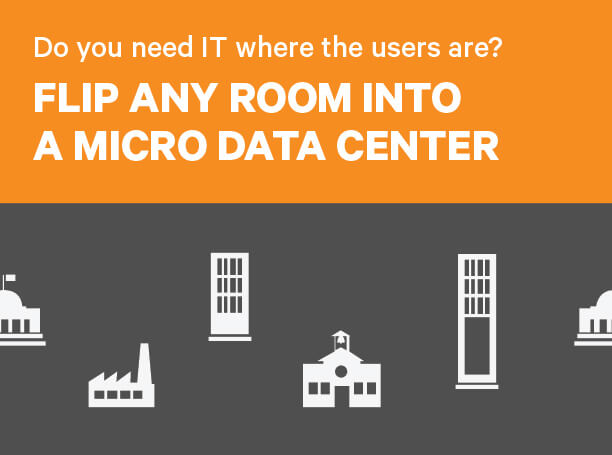 Do you need IT where the users are?

FLIP ANY ROOM INTO A MICRO DATA CENTER