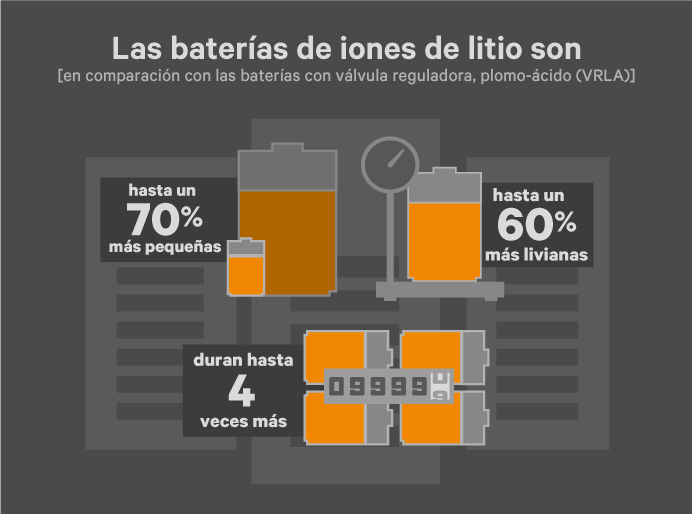 Las baterías de iones de litio son
[en comparación con las baterías con válvula reguladora, plomo-ácido (VRLA)]

hasta un
70%
más pequeñas

hasta un
60%
más livianas

duran hasta
4
veces más

09999