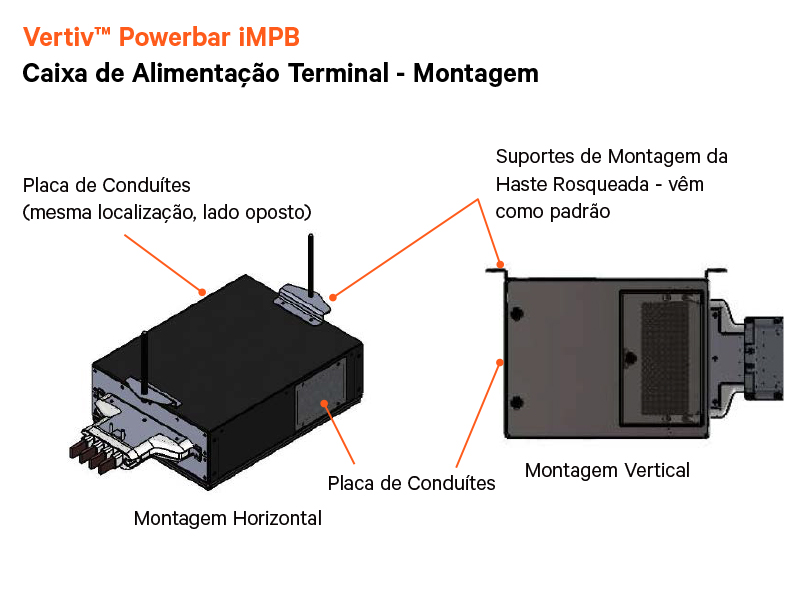 Vertiv™ Powerbar iMPB
Caixa de Alimentação Terminal - Montagem

Placa de Conduítes
(mesma localização, lado oposto)

Suportes de Montagem da Haste Rosqueada - vêm como padrão

Placa de Conduítes

Montagem Horizontal

Montagem Vertical