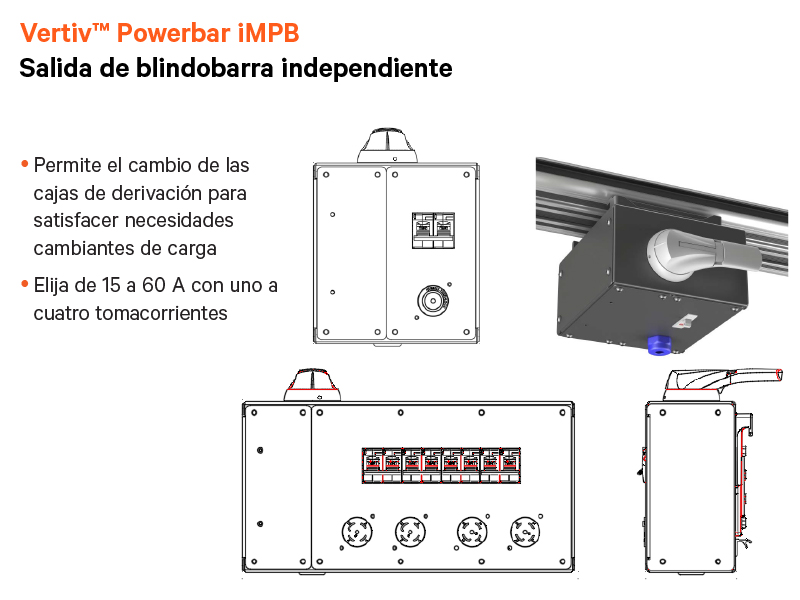 Vertiv™ Powerbar iMPB
Salida de blindobarra independiente

• Permite el cambio de las cajas de derivación para satisfacer necesidades cambiantes de carga

• Elija de 15 a 60 A con uno a cuatro tomacorrientes