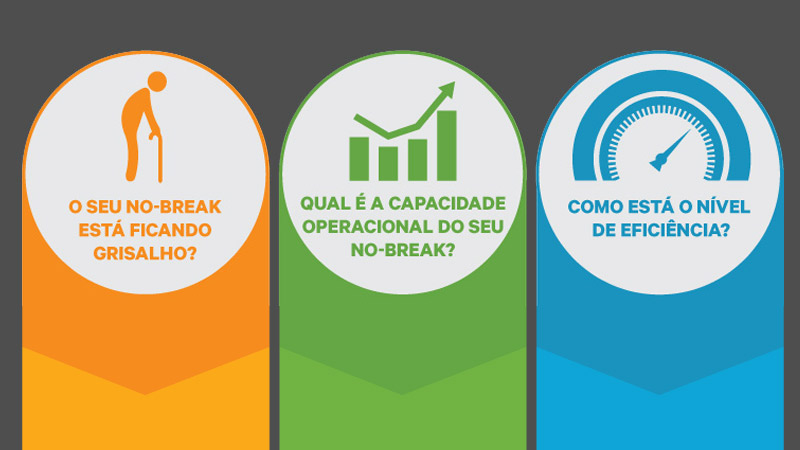 O SEU NO-BREAK ESTÁ FICANDO GRISALHO?

QUAL É A CAPACIDADE OPERACIONAL DO SEU NO-BREAK?

COMO ESTÁ O NÍVEL DE EFICIÊNCIA?