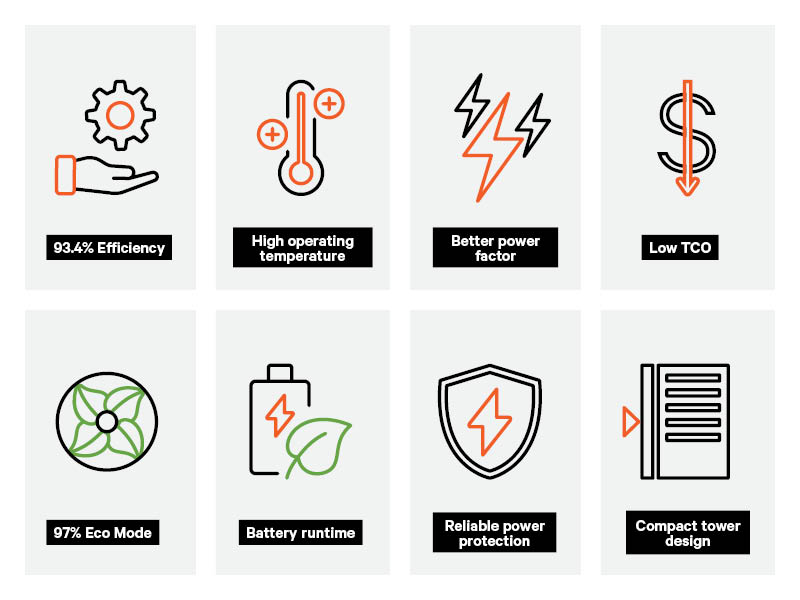 93.4% Efficiency

High operating temperature

Better power factor

Low TCO

97% Eco Mode

Battery runtime

Reliable power protection

Compact tower design