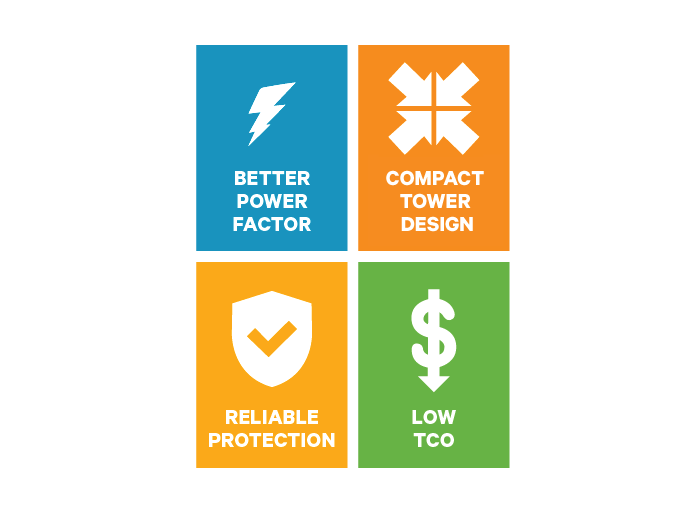 BETTER POWER FACTOR

COMPACT TOWER DESIGN

RELIABLE PROTECTION

LOW TCO