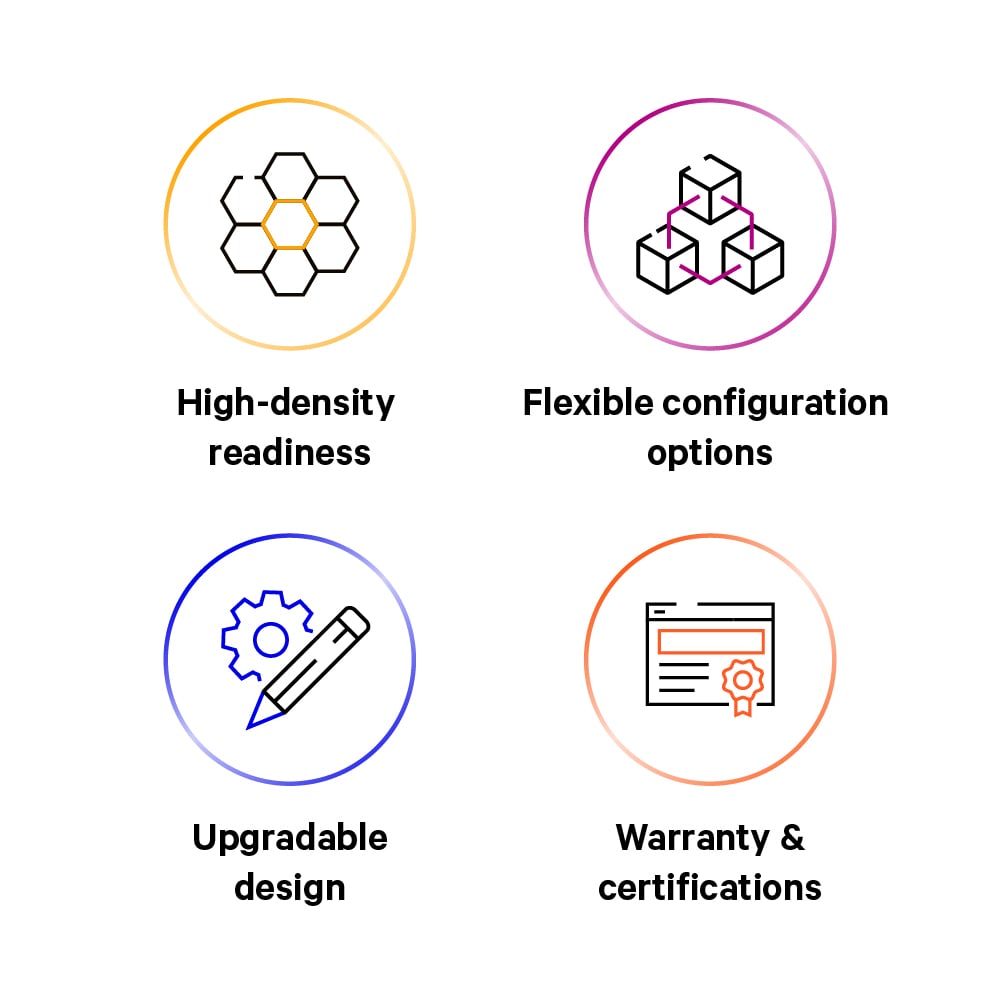 High-density readiness

Flexible configuration options

Upgradable design

Warranty & certifications