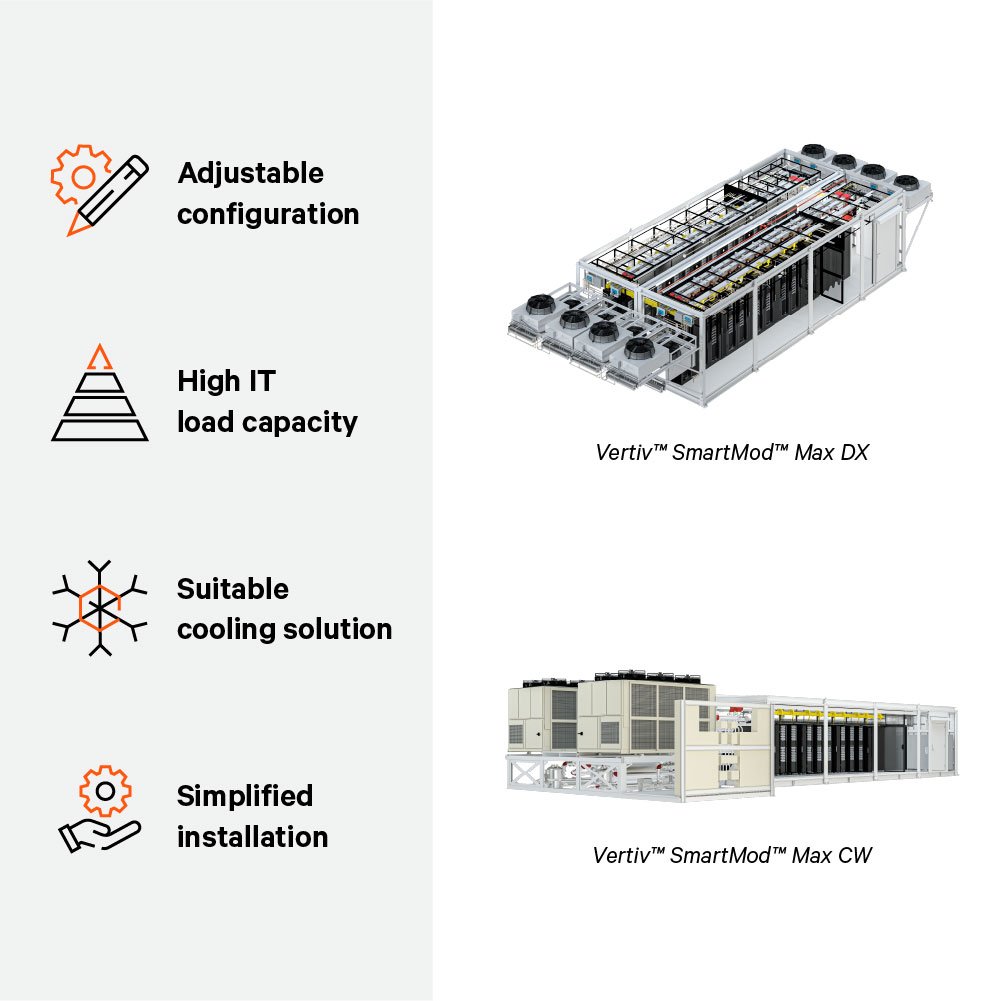 Adjustable configuration

High IT load capacity

Suitable cooling solution

Simplified installation

Vertiv™ SmartMod™ Max DX

Vertiv™ SmartMod™ Max CW