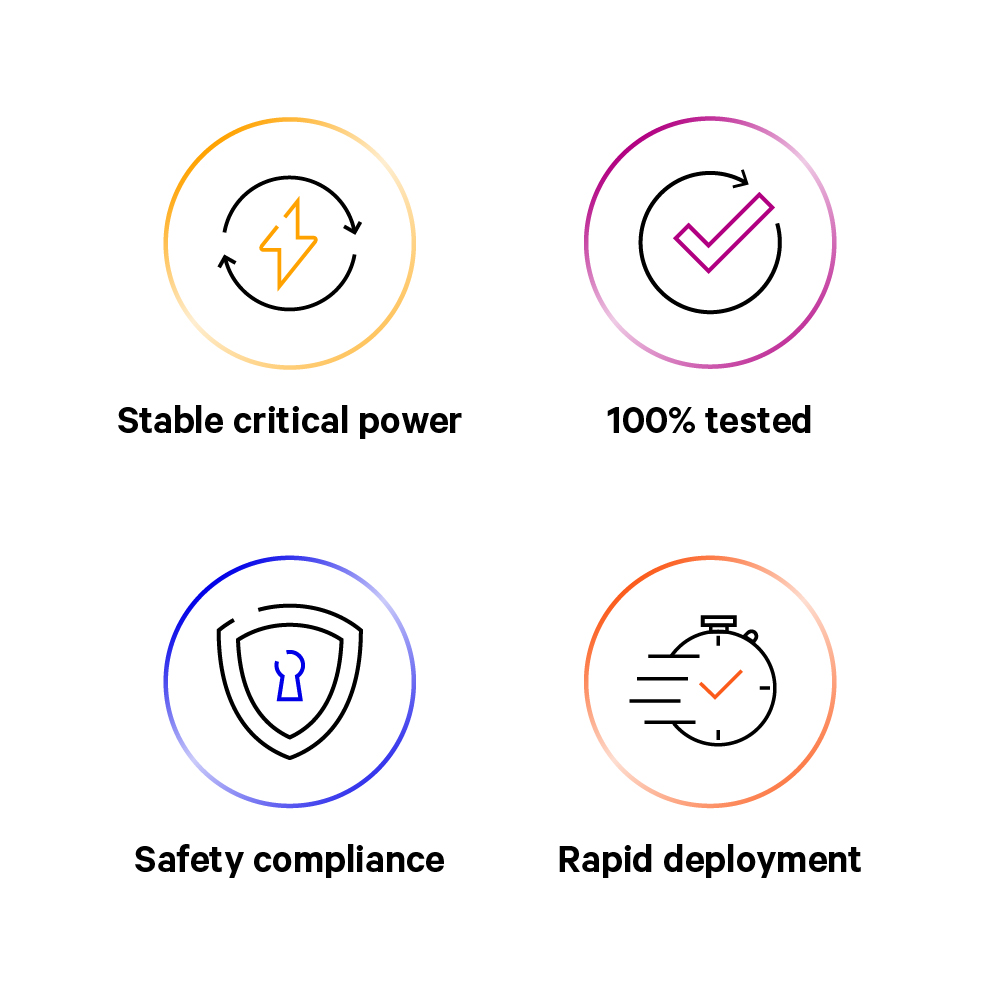 Stable critical power

100% tested

Safety compliance

Rapid deployment