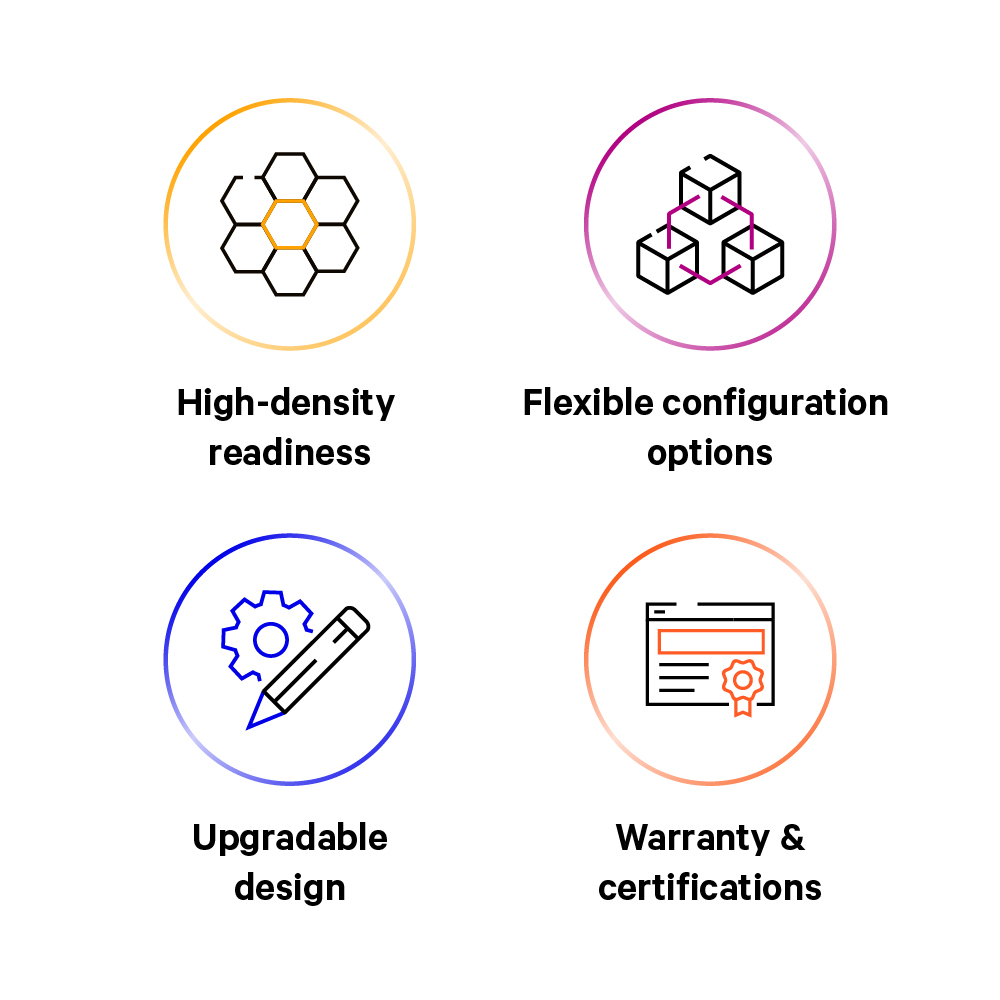 High-density readiness

Flexible configuration options

Upgradable design

Warranty & certifications