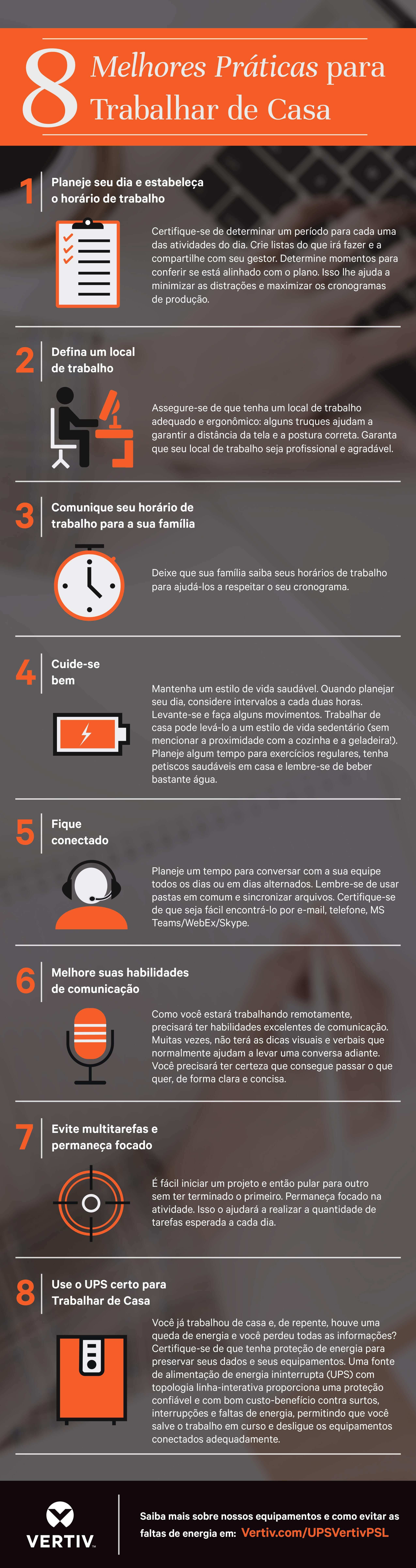 8 Melhores Práticas para Trabalhar de Casa

1 Planeje seu dia e estabeleça o horário de trabalho

Certifique-se de determinar um período para cada uma das atividades do dia. Crie listas do que irá fazer e a compartilhe com seu gestor. Determine momentos para conferir se está alinhado com o plano. Isso lhe ajuda a minimizar as distrações e maximizar os cronogramas de produção.

2 Defina um local de trabalho

Assegure-se de que tenha um local de trabalho adequado e ergonômico: alguns truques ajudam a garantir a distância da tela e a postura correta. Garanta que seu local de trabalho seja profissional e agradável.

3 Comunique seu horário de trabalho para a sua família

Deixe que sua família saiba seus horários de trabalho para ajudá-los a respeitar o seu cronograma.

4 Cuide-se bem

Mantenha um estilo de vida saudável. Quando planejar seu dia, considere intervalos a cada duas horas. Levante-se e faça alguns movimentos. Trabalhar de casa pode levá-lo a um estilo de vida sedentário (sem mencionar a proximidade com a cozinha e a geladeira!). Planeje algum tempo para exercícios regulares, tenha petiscos saudáveis em casa e lembre-se de beber bastante água.

5 Fique conectado

Planeje um tempo para conversar com a sua equipe todos os dias ou em dias alternados. Lembre-se de usar pastas em comum e sincronizar arquivos. Certifique-se de que seja fácil encontrá-lo por e-mail, telefone, MS Teams/WebEx/Skype.

6 Melhore suas habilidades de comunicação

Como você estará trabalhando remotamente, precisará ter habilidades excelentes de comunicação. Muitas vezes, não terá as dicas visuais e verbais que normalmente ajudam a levar uma conversa adiante. Você precisará ter certeza que consegue passar o que quer, de forma clara e concisa.

7 Evite multitarefas e permaneça focado

É fácil iniciar um projeto e então pular para outro sem ter terminado o primeiro. Permaneça focado na atividade. Isso o ajudará a realizar a quantidade de tarefas esperada a cada dia.

8 Use o UPS certo para Trabalhar de Casa

Você já trabalhou de casa e, de repente, houve uma queda de energia e você perdeu todas as informações? Certifique-se de que tenha proteção de energia para preservar seus dados e seus equipamentos. Uma fonte de alimentação de energia ininterrupta (UPS) com topologia linha-interativa proporciona uma proteção confiável e com bom custo-benefício contra surtos, interrupções e faltas de energia, permitindo que você salve o trabalho em curso e desligue os equipamentos conectados adequadamente.

VERTIV.

Saiba mais sobre nossos equipamentos e como evitar as faltas de energia em: Vertiv.com/UPSVertivPSL