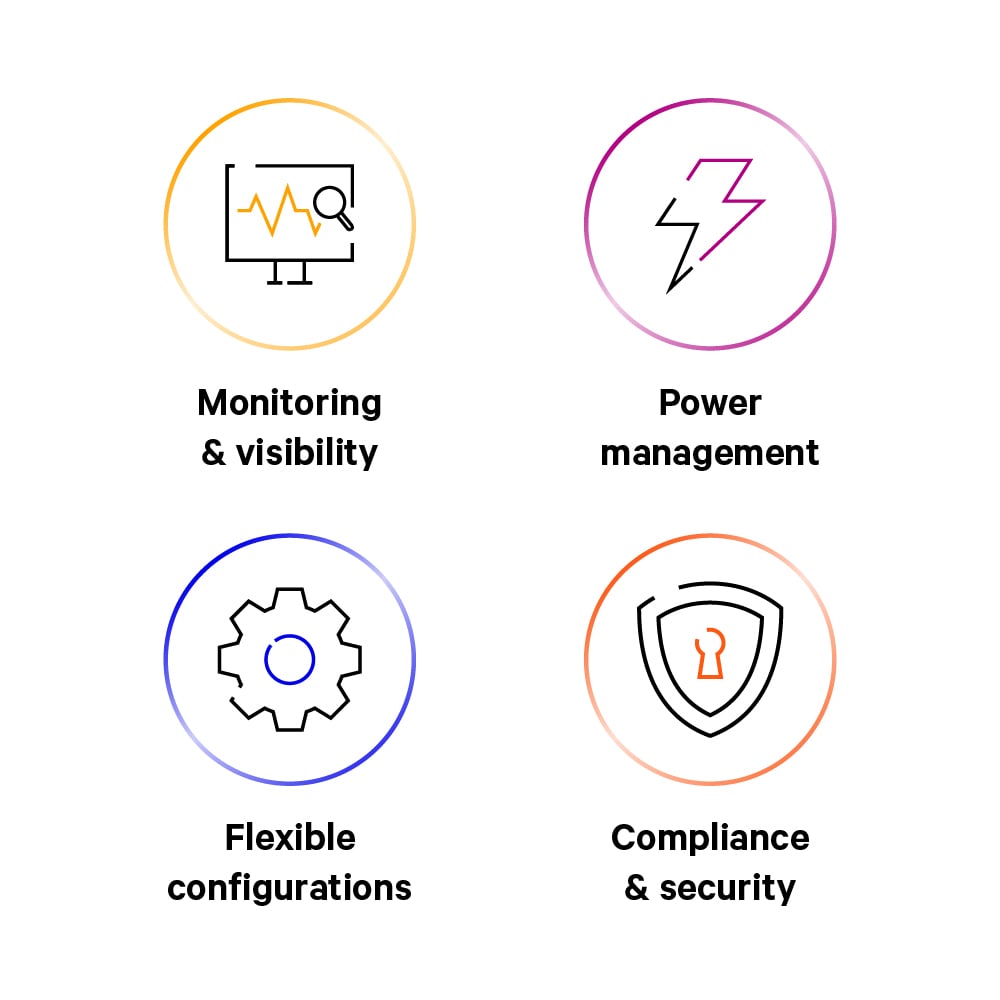 Monitoring & visibility

Power management

Flexible configurations

Compliance & security