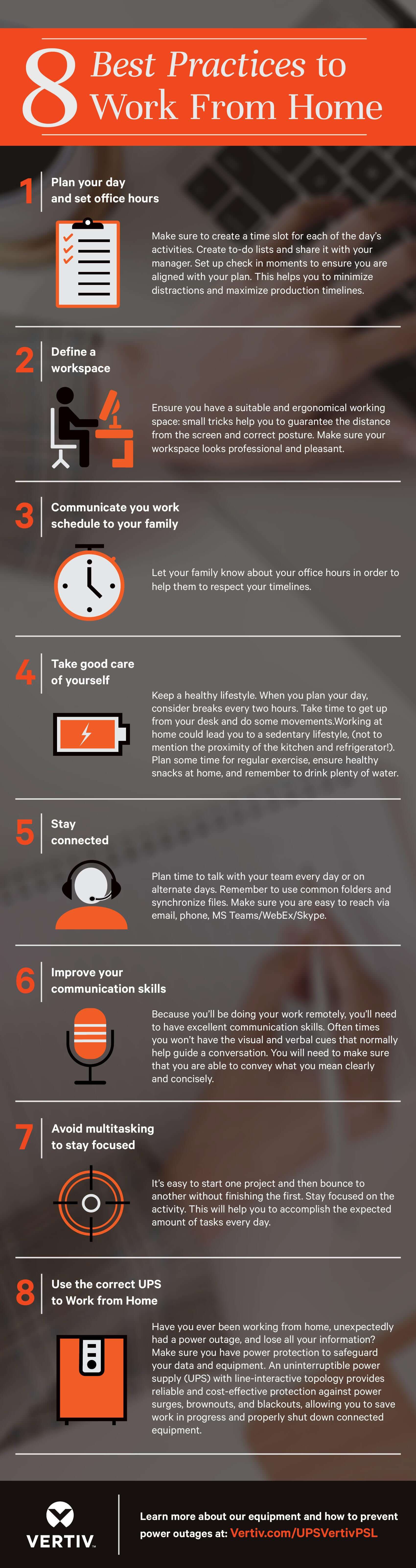 8 Best Practices to Work From Home

1 Plan your day and set office hours

Make sure to create a time slot for each of the day's activities. Create to-do lists and share it with your manager. Set up check in moments to ensure you are aligned with your plan. This helps you to minimize distractions and maximize production timelines.

2 Define a workspace

Ensure you have a suitable and ergonomical working space: small tricks help you to guarantee the distance from the screen and correct posture. Make sure your workspace looks professional and pleasant.

3 Communicate you work schedule to your family

Let your family know about your office hours in order to help them to respect your timelines.

4 Take good care of yourself

Keep a healthy lifestyle. When you plan your day, consider breaks every two hours. Take time to get up from your desk and do some movements.Working at home could lead you to a sedentary lifestyle, (not to mention the proximity of the kitchen and refrigerator!). Plan some time for regular exercise, ensure healthy snacks at home, and remember to drink plenty of water.

5 Stay connected

Plan time to talk with your team every day or on alternate days. Remember to use common folders and synchronize files. Make sure you are easy to reach via email, phone, MS Teams/WebEx/Skype.

6 Improve your communication skills

Because you'll be doing your work remotely, you'll need to have excellent communication skills. Often times you won't have the visual and verbal cues that normally help guide a conversation. You will need to make sure that you are able to convey what you mean clearly and concisely.

7 Avoid multitasking to stay focused

It's easy to start one project and then bounce to another without finishing the first. Stay focused on the activity. This will help you to accomplish the expected amount of tasks every day.

8 Use the correct UPS to Work from Home

Have you ever been working from home, unexpectedly had a power outage, and lose all your information? Make sure you have power protection to safeguard your data and equipment. An uninterruptible power supply (UPS) with line-interactive topology provides reliable and cost-effective protection against power surges, brownouts, and blackouts, allowing you to save work in progress and properly shut down connected equipment.

VERTIV.

Learn more about our equipment and how to prevent power outages at: Vertiv.com/UPSVertivPSL