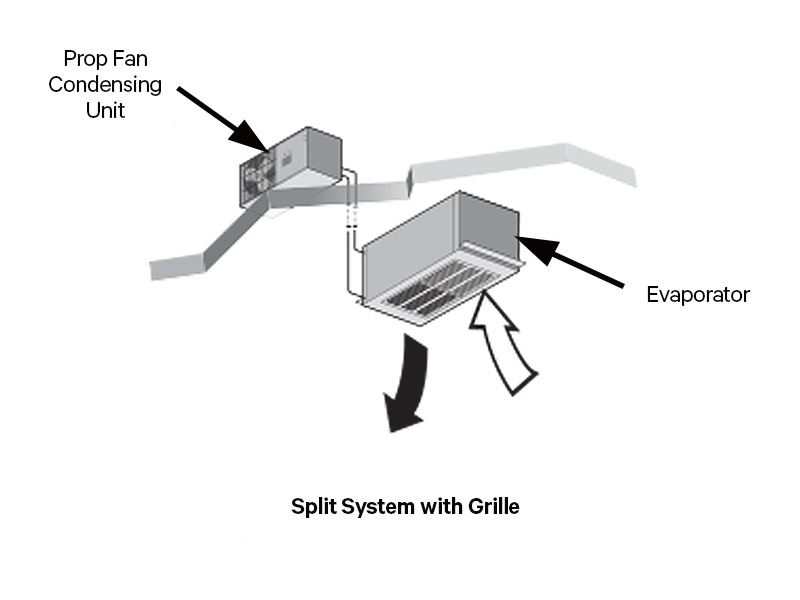 Prop Fan Condensing Unit

Evaporator

Split System with Grille