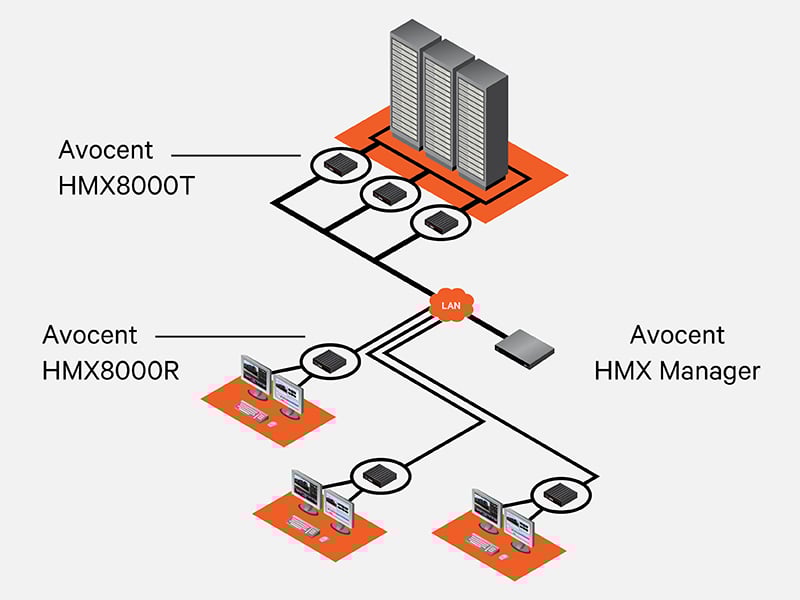 Avocent
HMX8000T

LAN

Avocent
HMX8000R

Avocent
HMX Manager