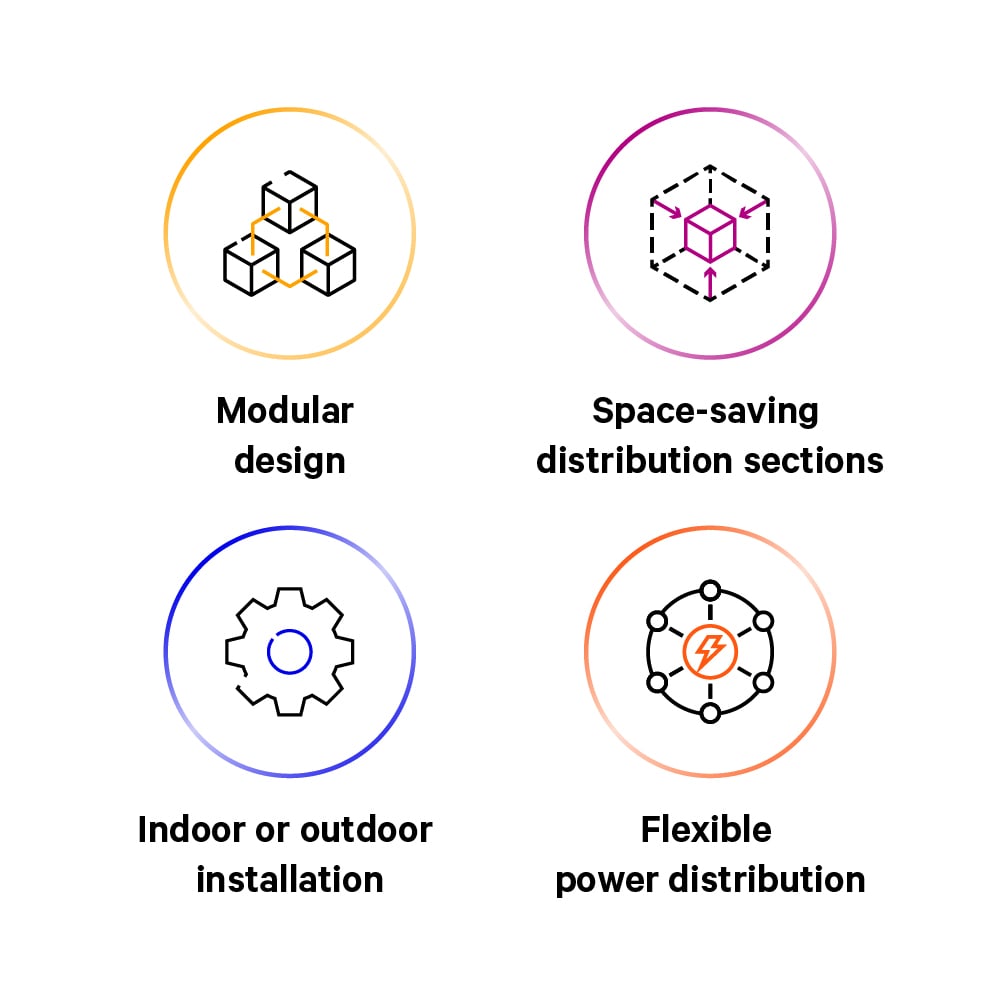 Modular design

Space-saving distribution sections

Indoor or outdoor installation

Flexible power distribution