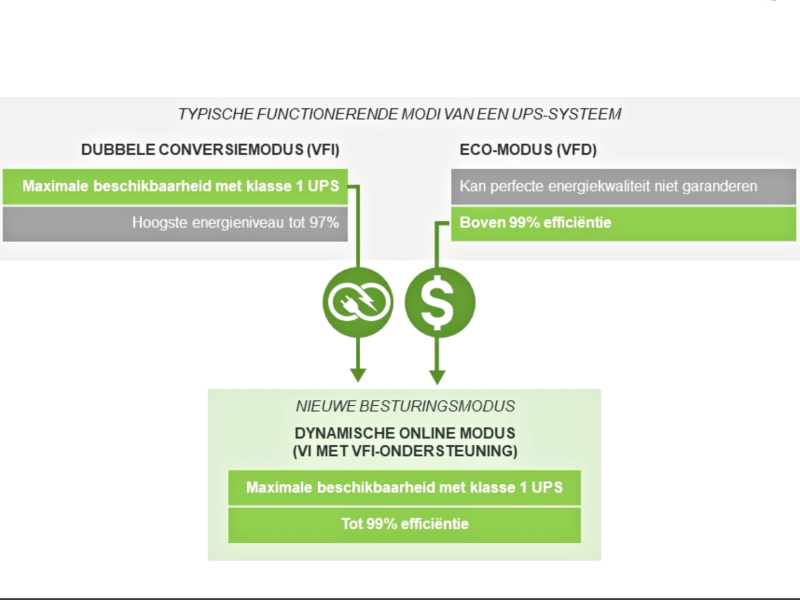 TYPISCHE FUNCTIONERENDE MODI VAN EEN UPS-SYSTEEM

DUBBELE CONVERSIEMODUS (VFI)

Maximale beschikbaarheid met klasse 1 UPS

Hoogste energieniveau tot 97%

ECO-MODUS (VFD)

Kan perfecte energiekwaliteit niet garanderen

Boven 99% efficiëntie

$

NIEUWE BESTURINGSMODUS

DYNAMISCHE ONLINE MODUS (VI MET VFI-ONDERSTEUNING)

Maximale beschikbaarheid met klasse 1 UPS

Tot 99% efficiëntie