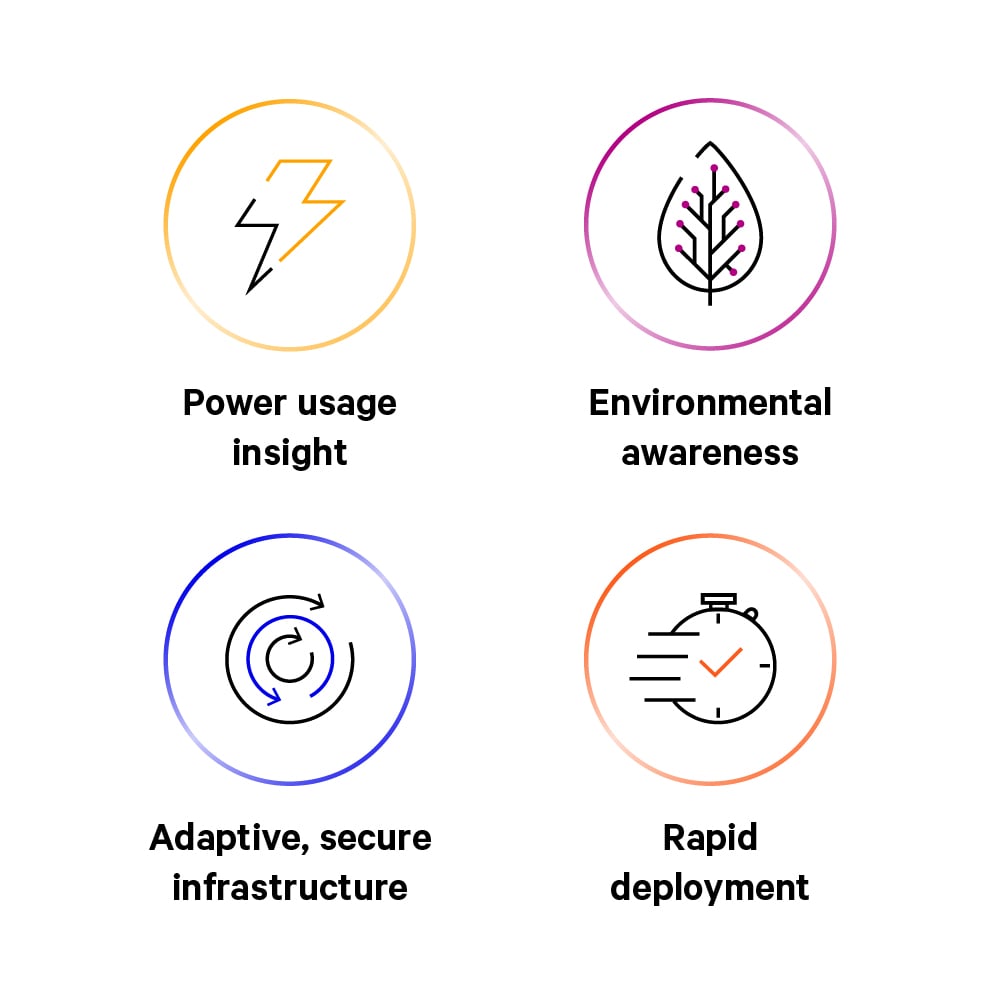 Power usage insight

Environmental awareness

Adaptive, secure infrastructure

Rapid deployment