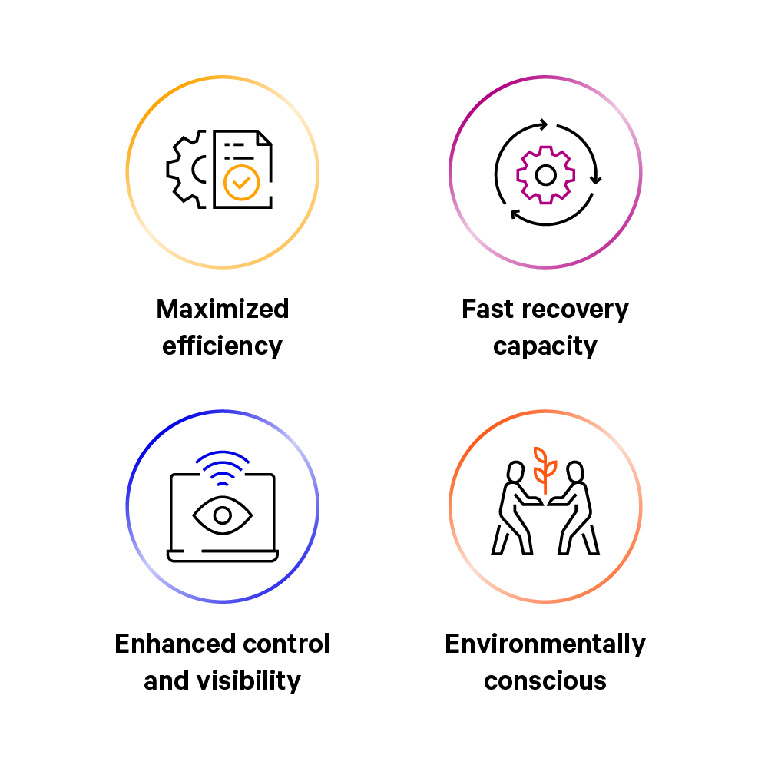 Maximized efficiency

Fast recovery capacity

Enhanced control and visibility

Environmentally conscious